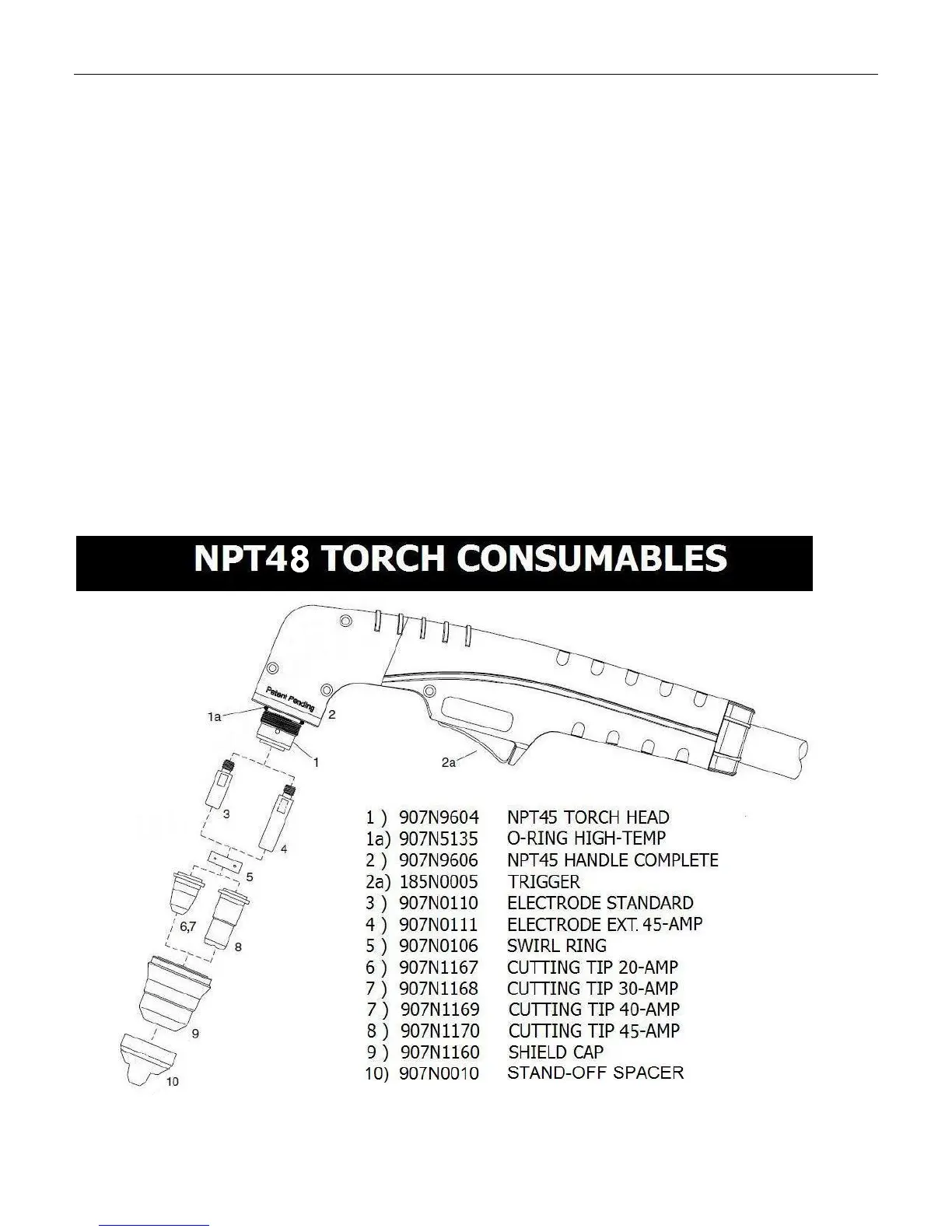 NPT48 TORCH CONSUMABLES

Patent Pending

1a

2

1

2a

3

4

5

6,7

8

9

10

1 ) 907N9604 NPT45 TORCH HEAD
1a) 907N5135 O-RING HIGH-TEMP
2 ) 907N9606 NPT45 HANDLE COMPLETE
2a) 185N0005 TRIGGER
3 ) 907N0110 ELECTRODE STANDARD
4 ) 907N0111 ELECTRODE EXT. 45-AMP
5 ) 907N0106 SWIRL RING
6 ) 907N1167 CUTTING TIP 20-AMP
7 ) 907N1168 CUTTING TIP 30-AMP
7 ) 907N1169 CUTTING TIP 40-AMP
8 ) 907N1170 CUTTING TIP 45-AMP
9 ) 907N1160 SHIELD CAP
10) 907N0010 STAND-OFF SPACER