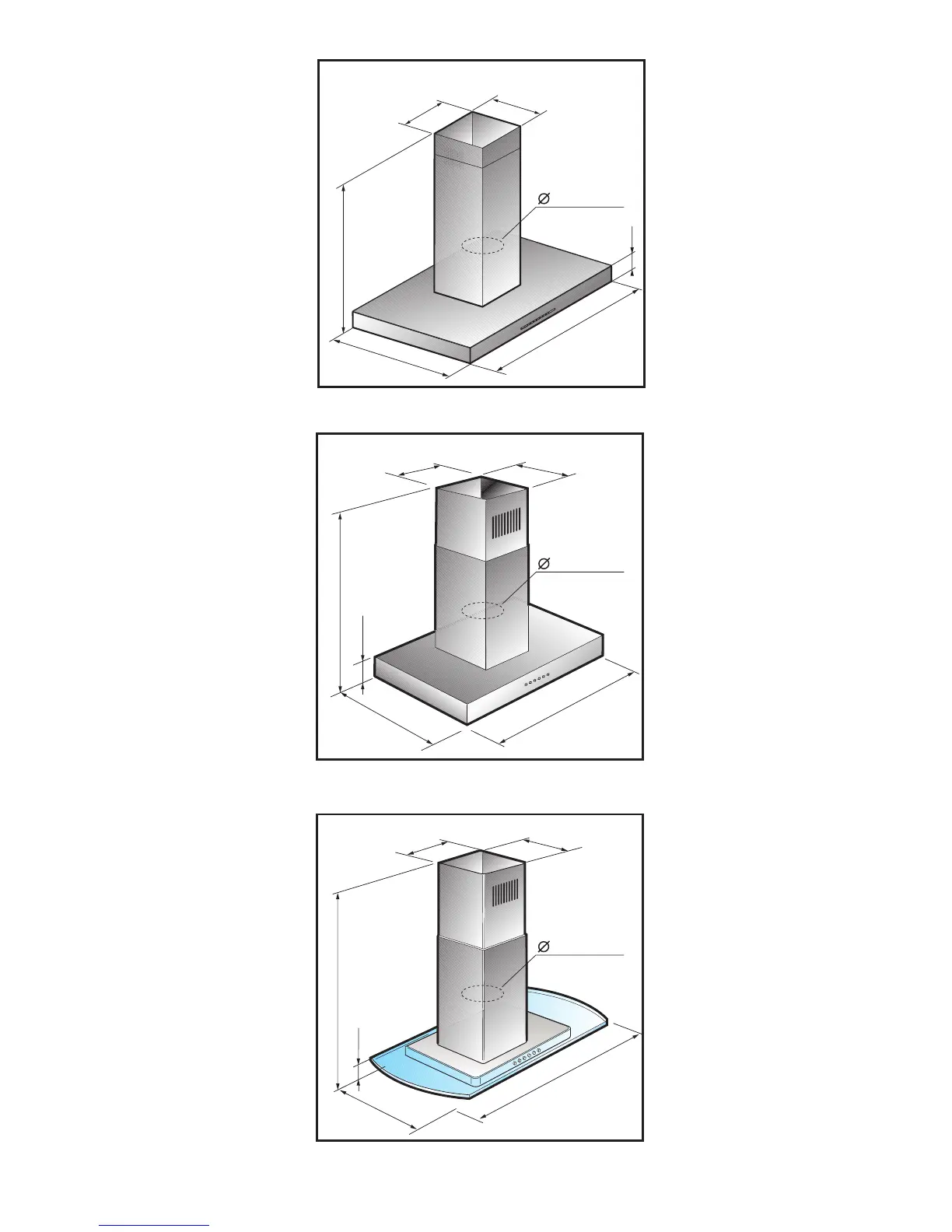 Ø

Ø

Ø