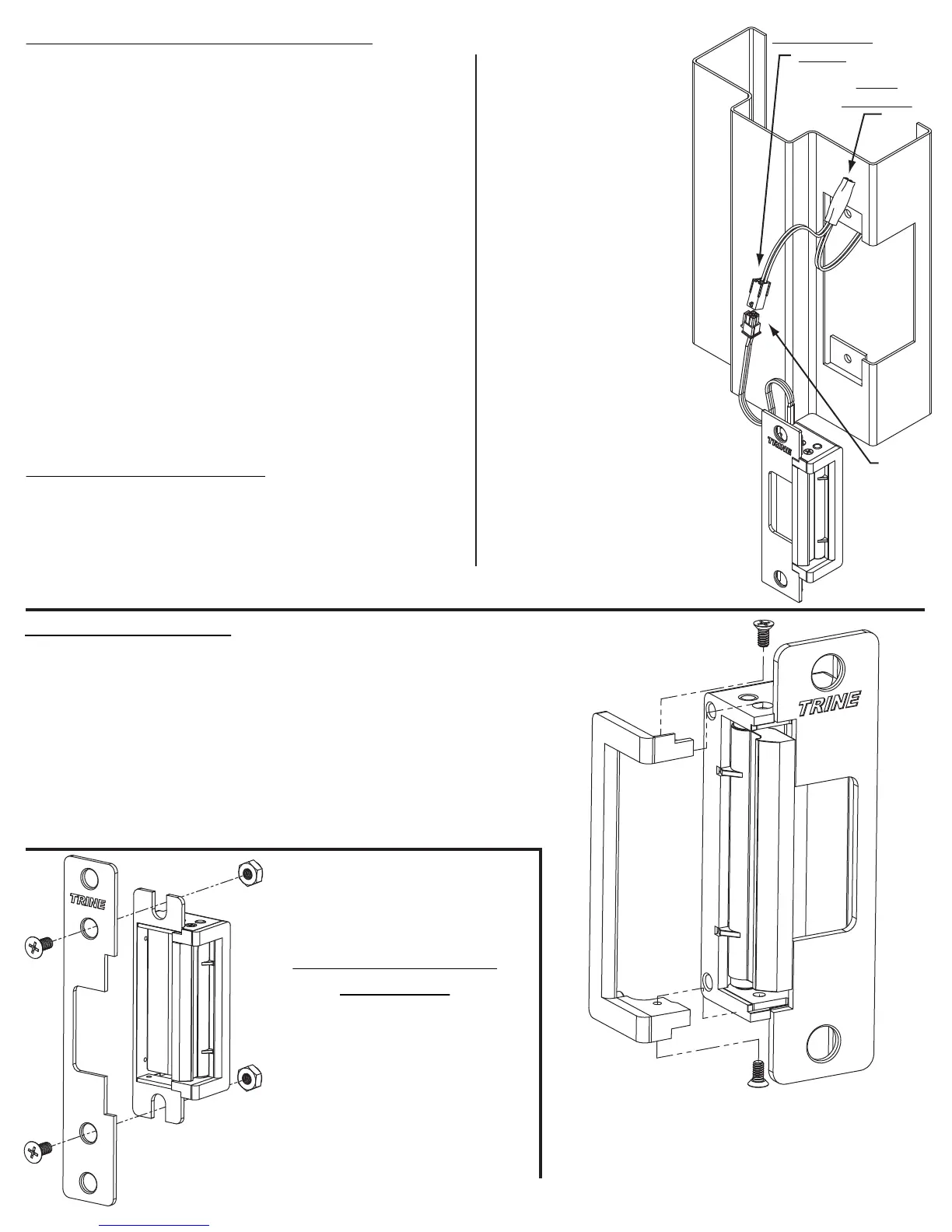 TRINE

TRINE

TRINE