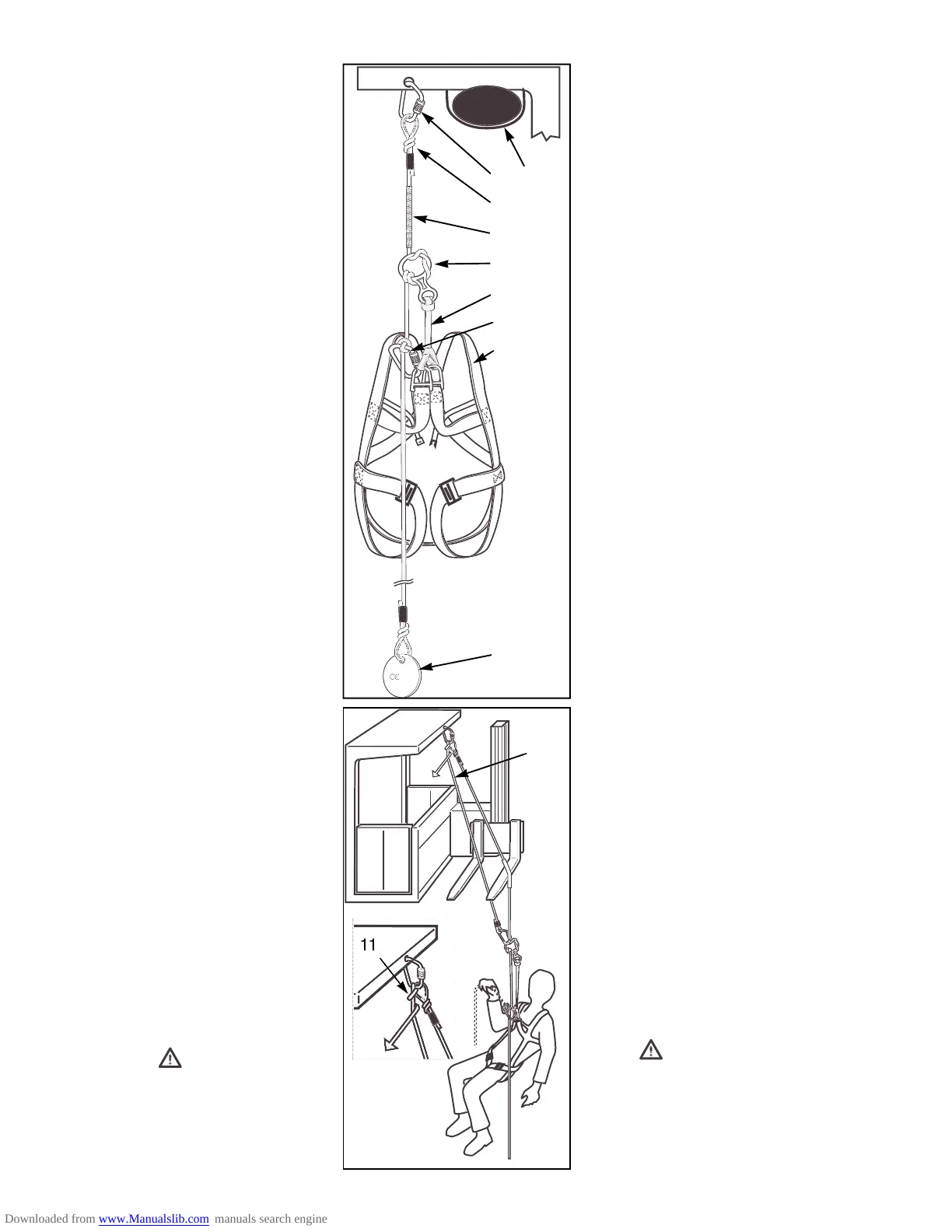 CE

11

Downloaded from www.Manualslib.com manuals search engine