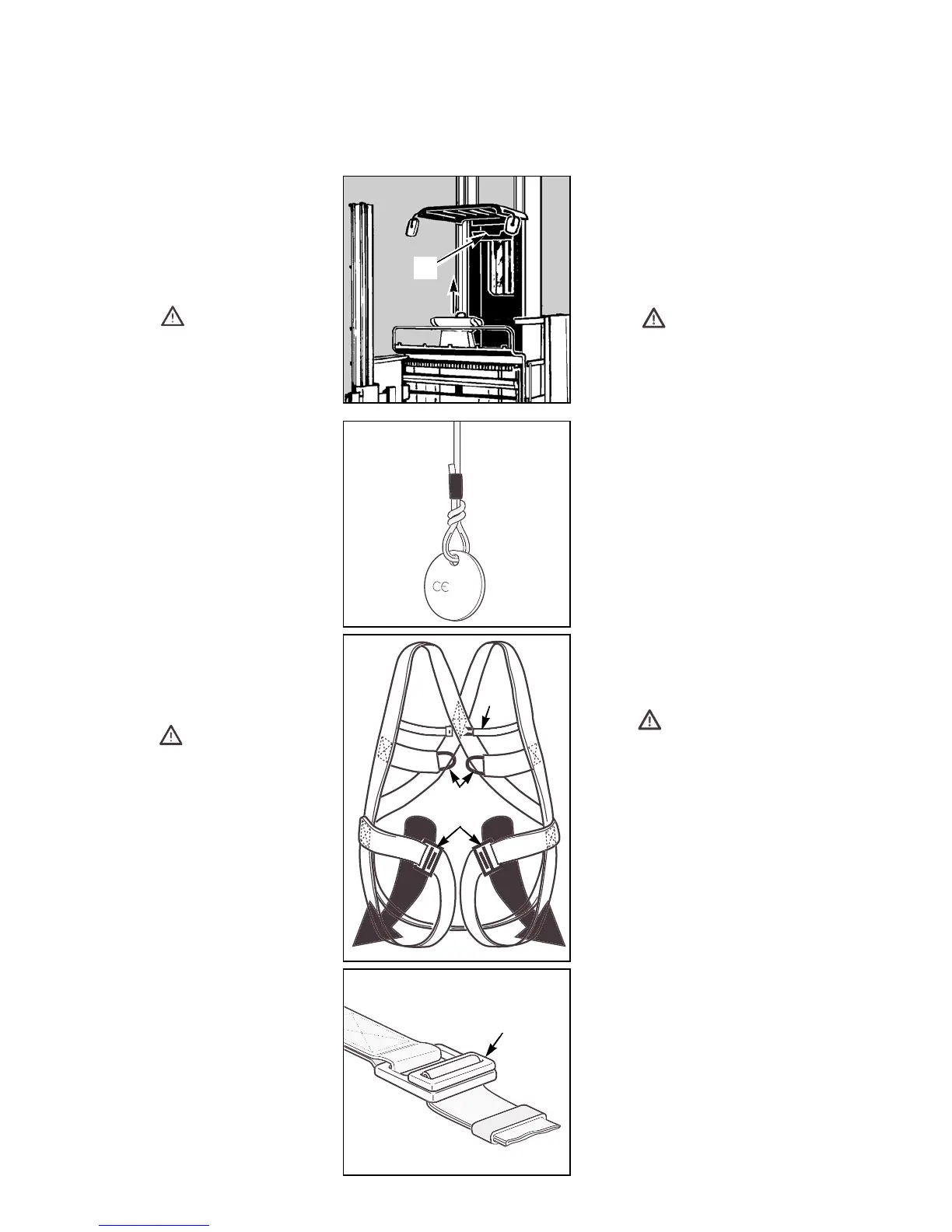 CE