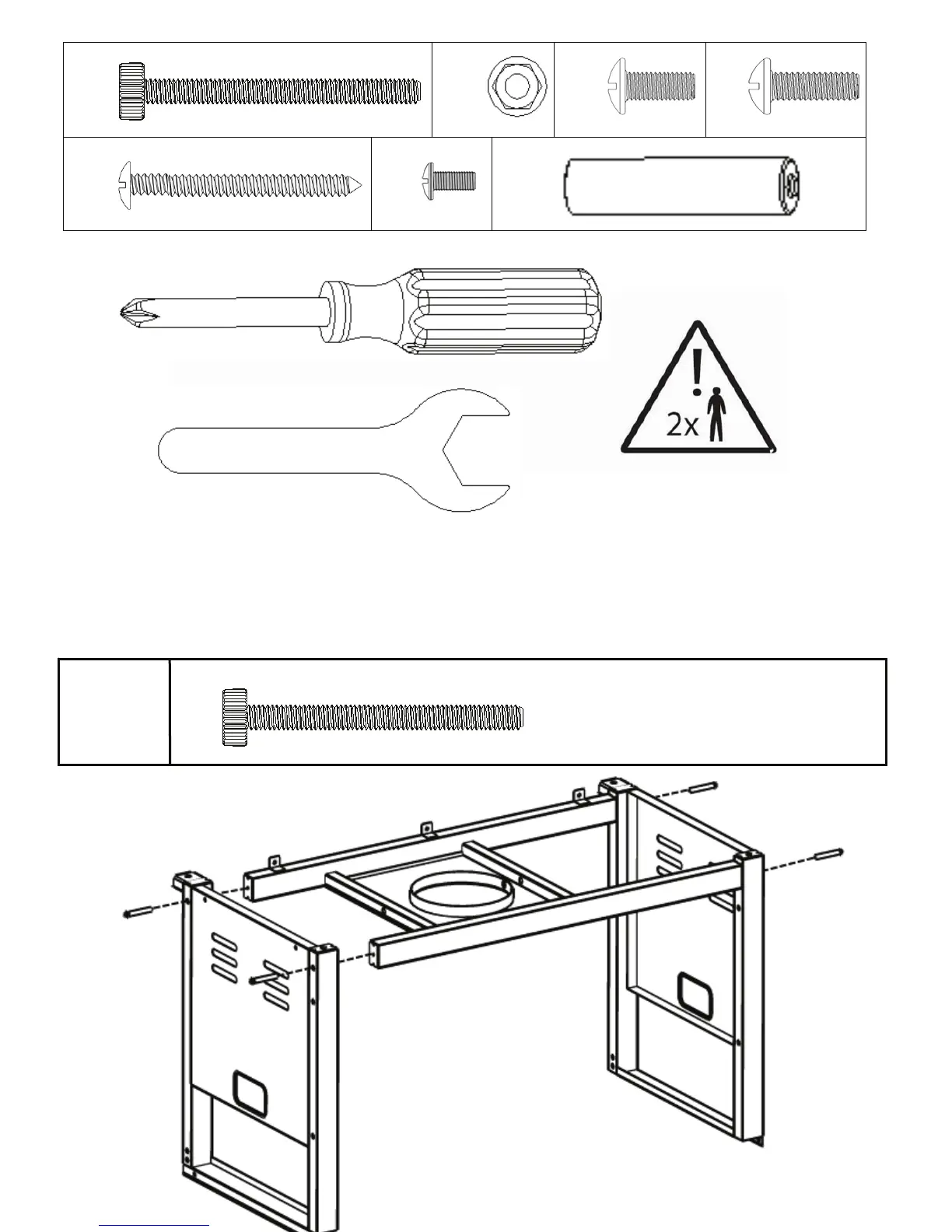 2x