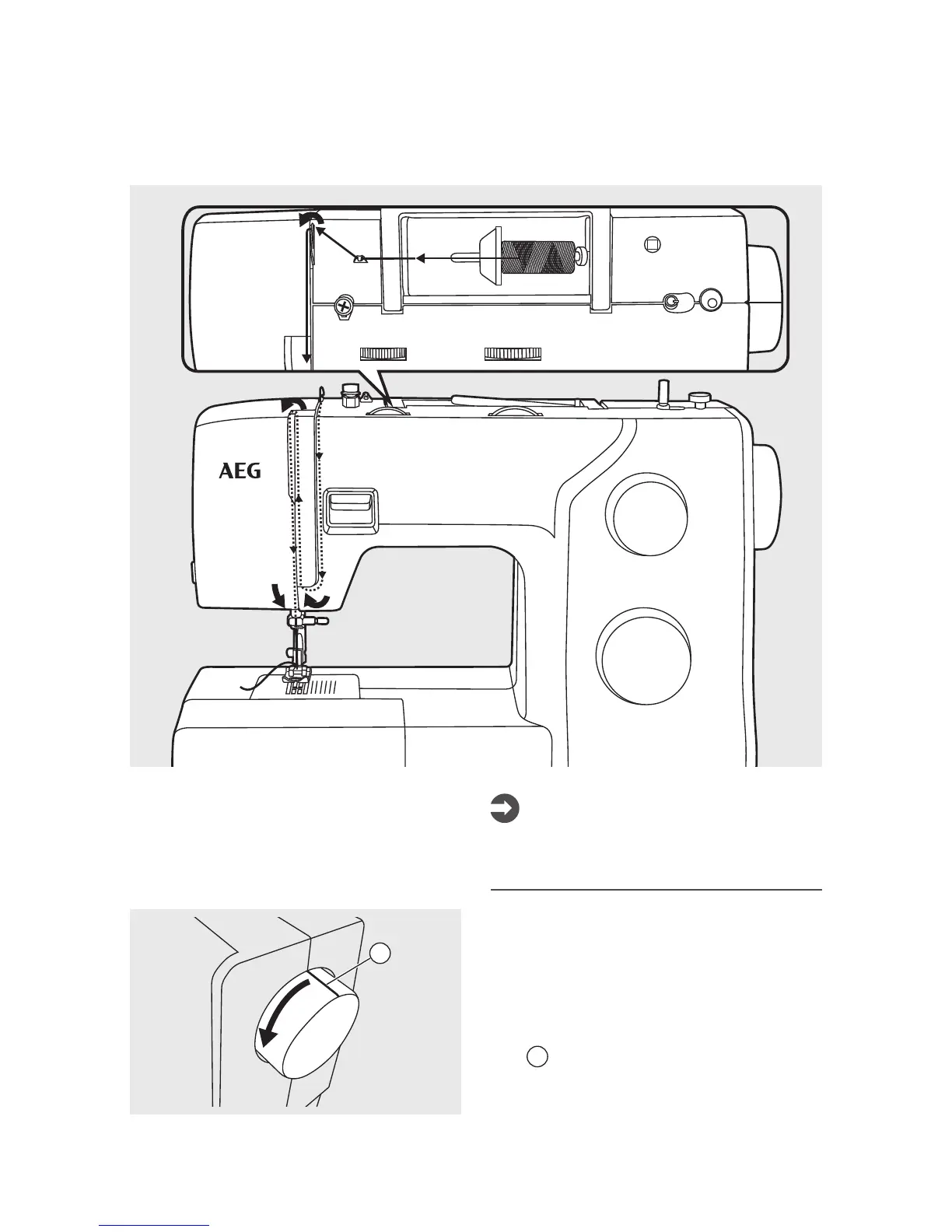 AEG