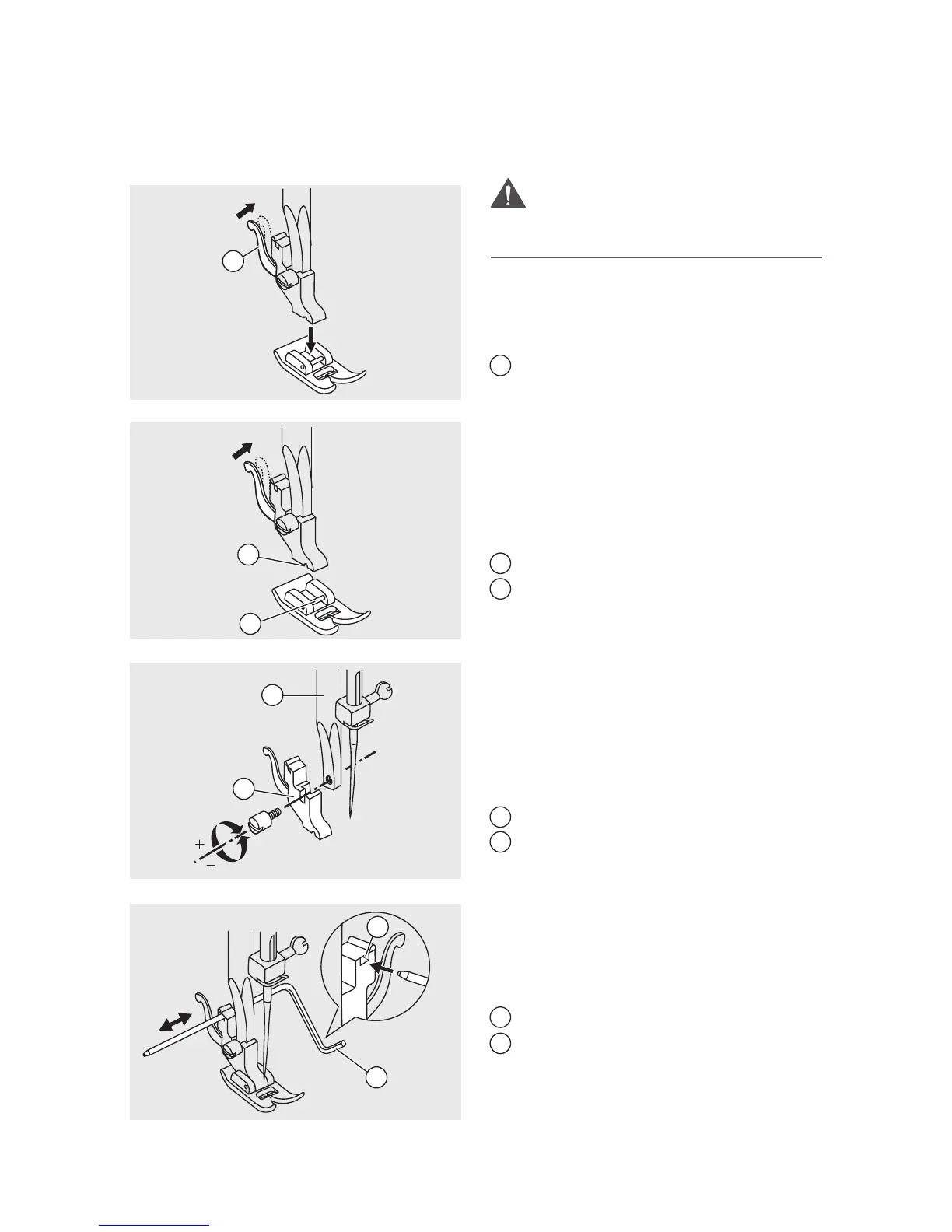 +
−