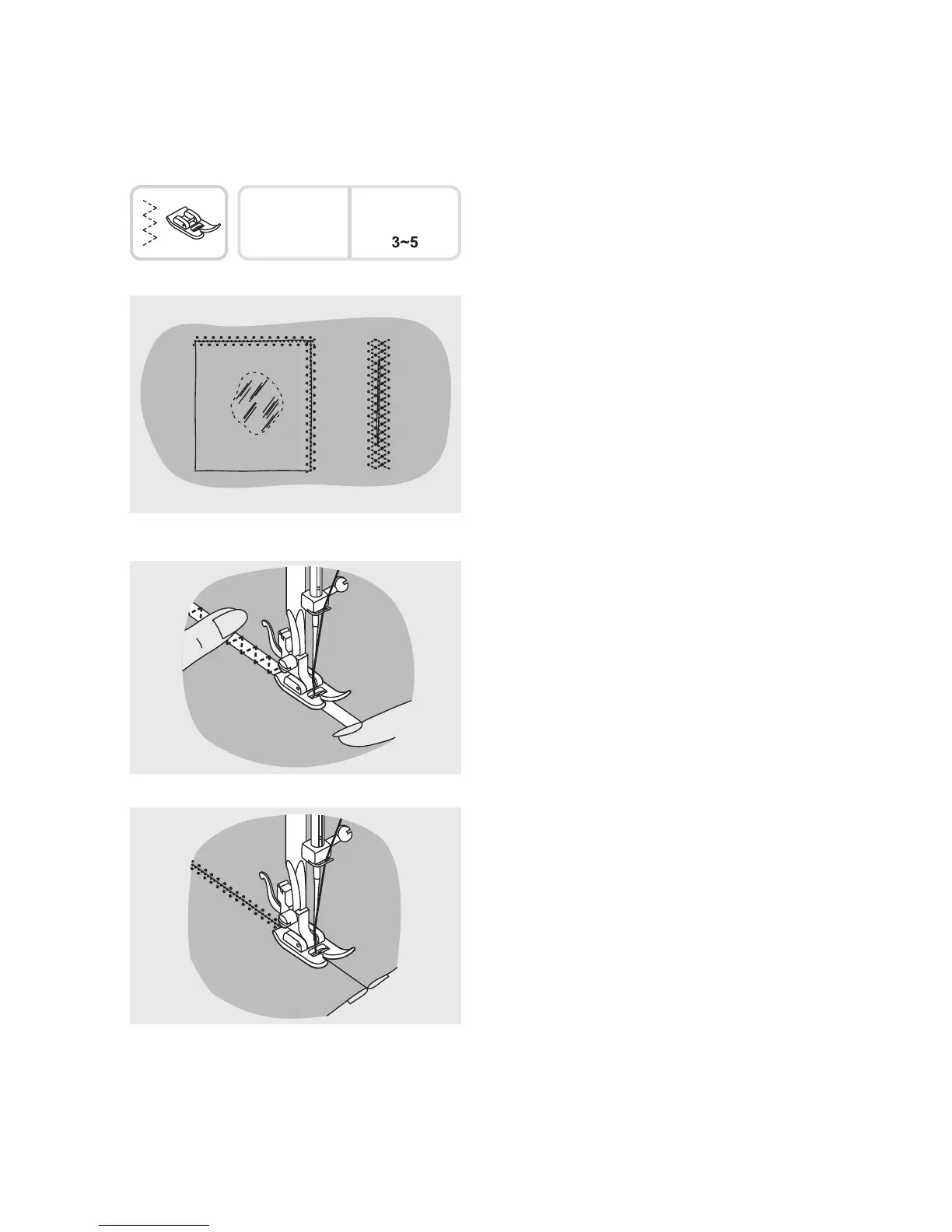 3~5