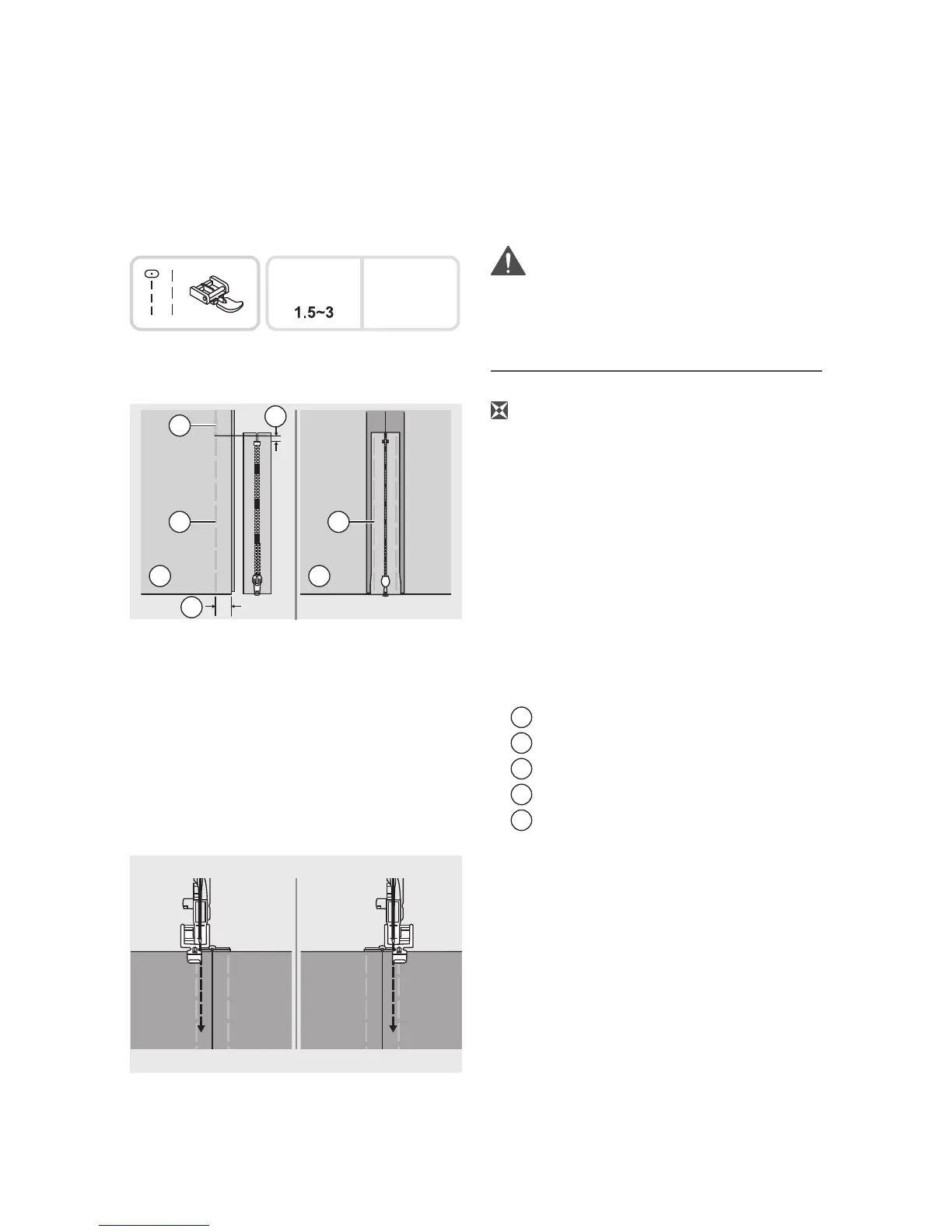 1.5~3