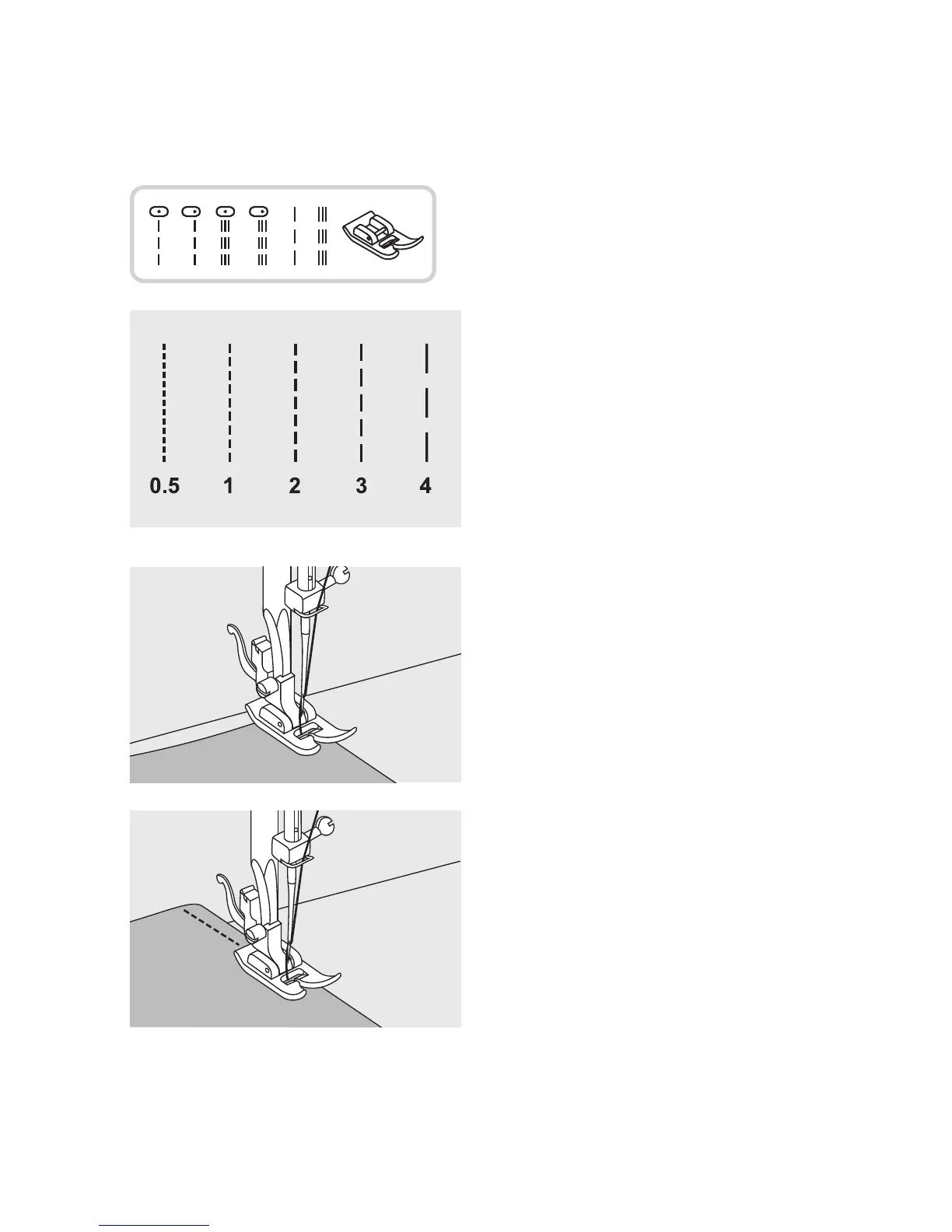 0.5 1 2 3 4