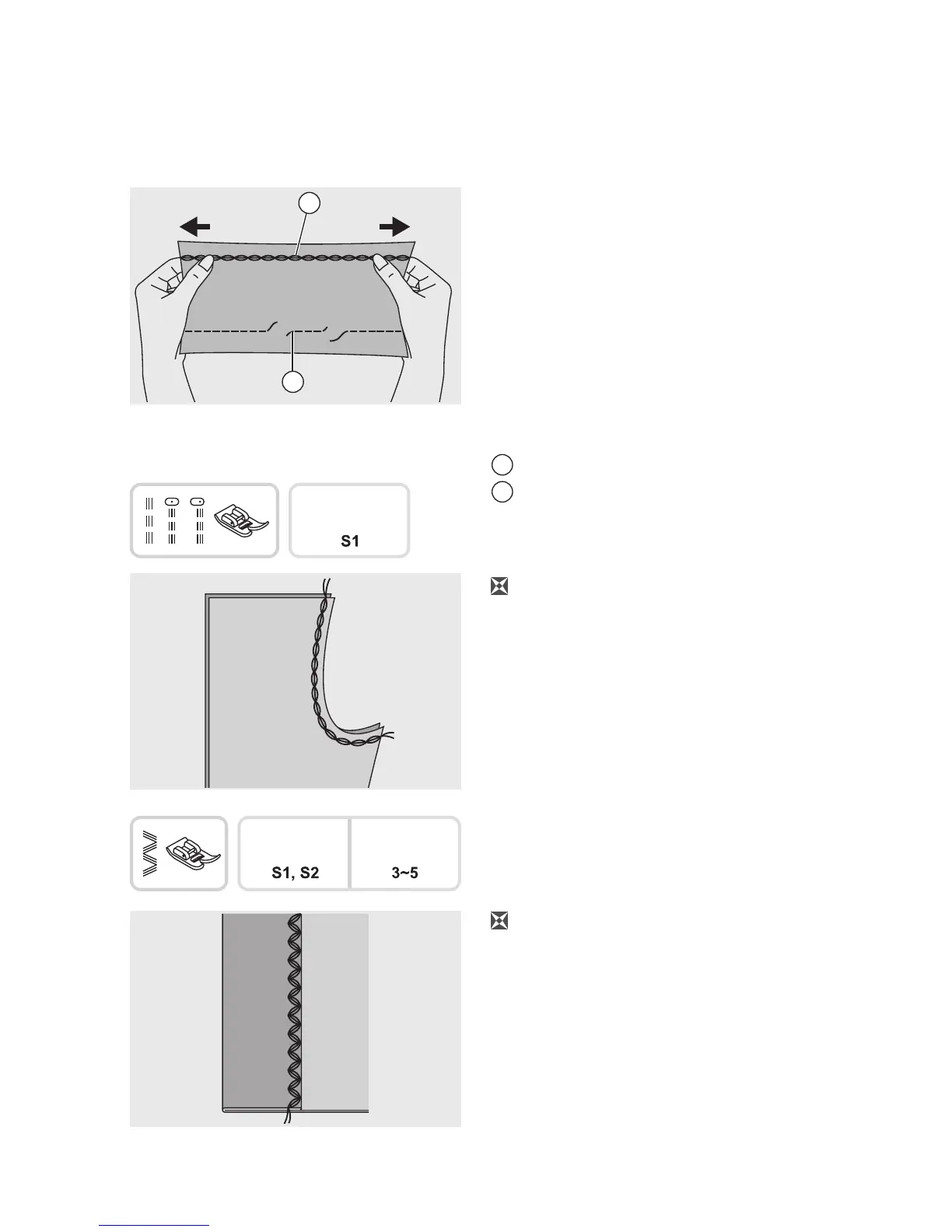 S1

S1, S2

3~5