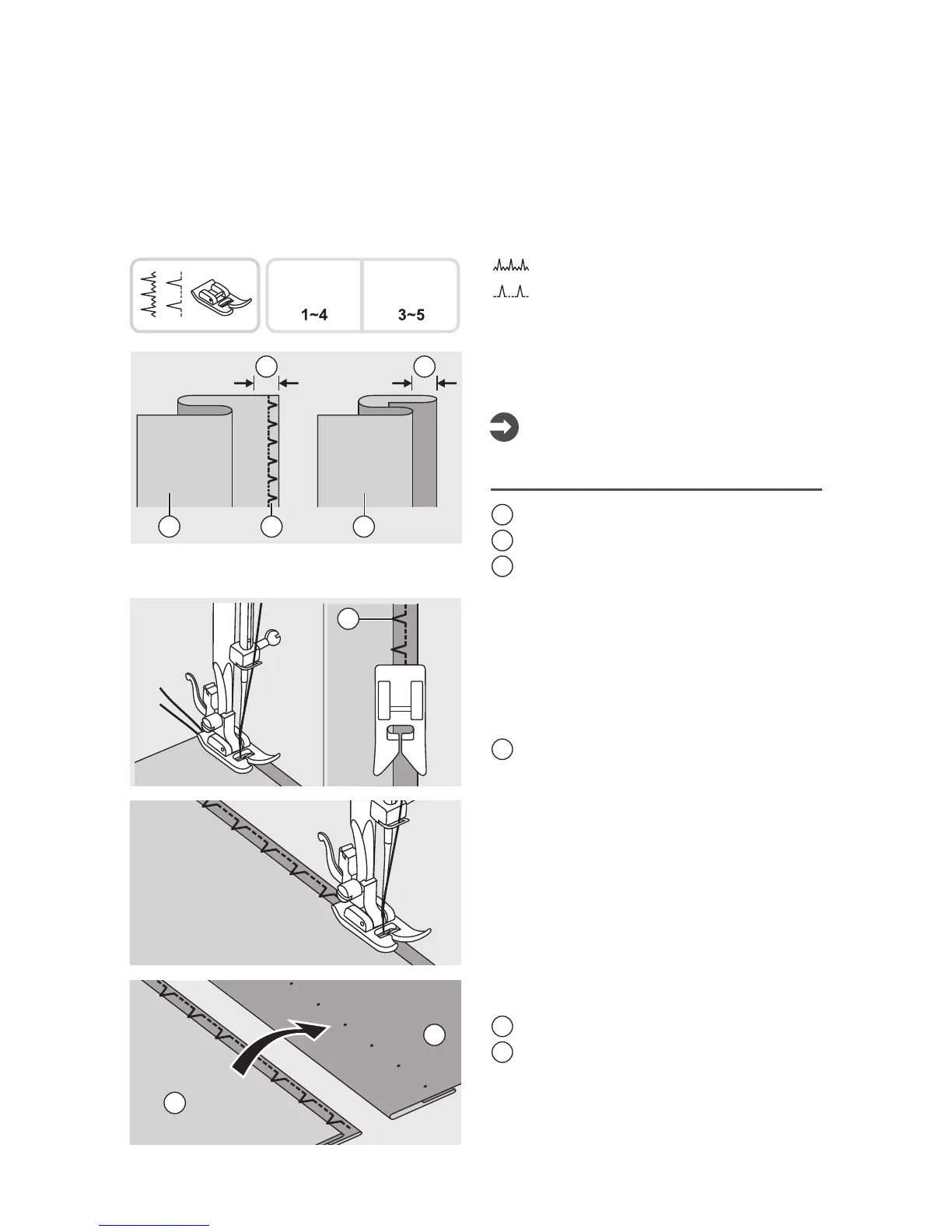 1~4

3~5