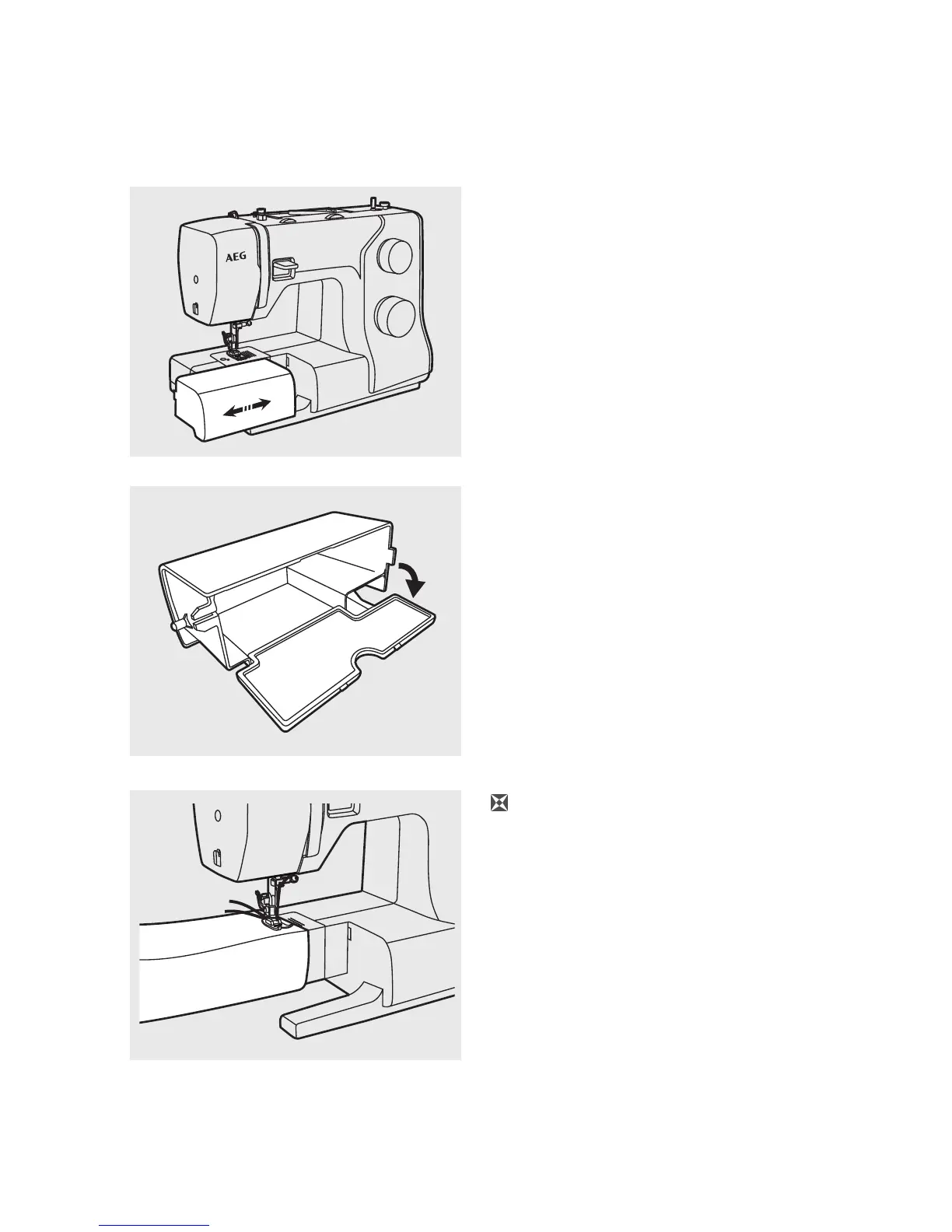 AEG