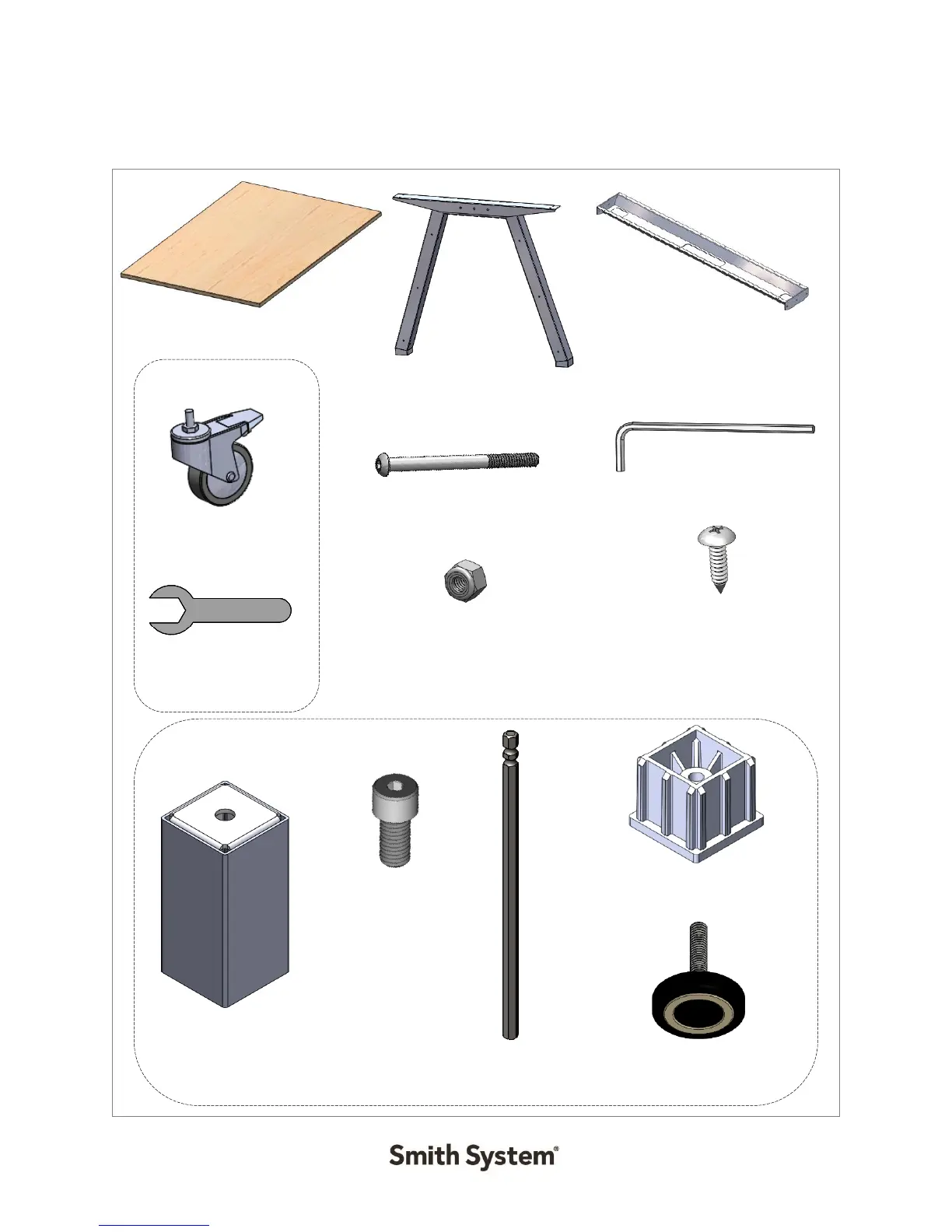 Smith System®