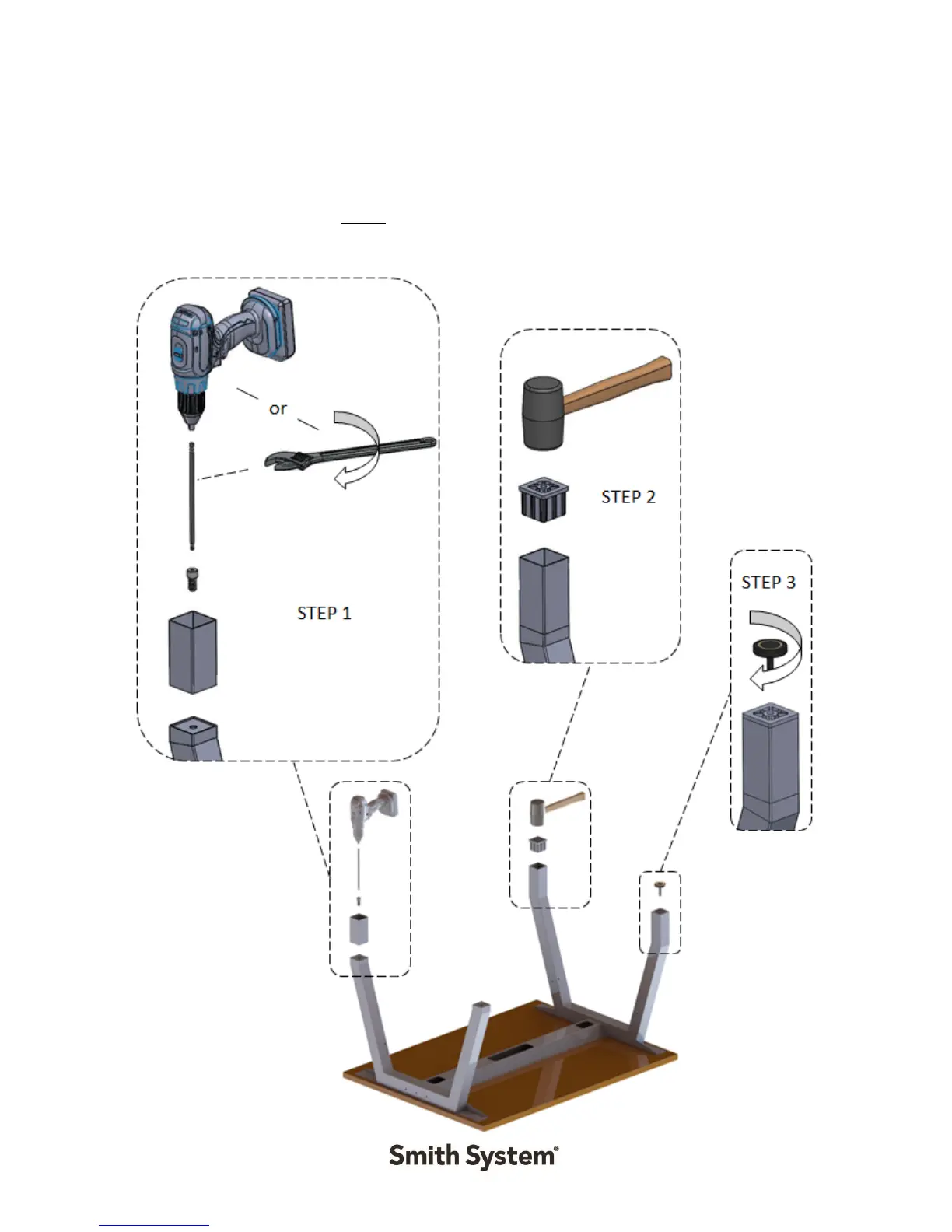 or

STEP 1

STEP 2

STEP 3

Smith System®