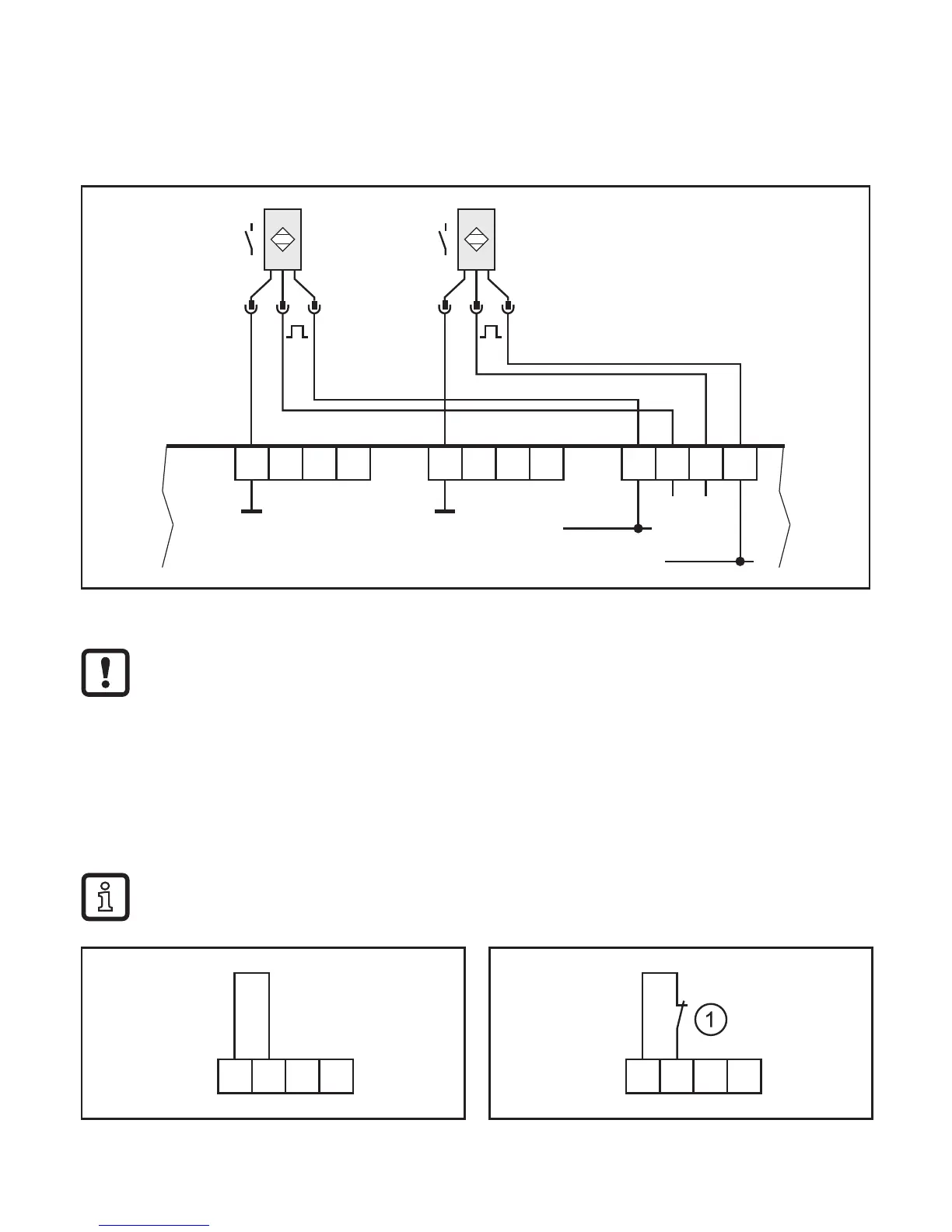 1