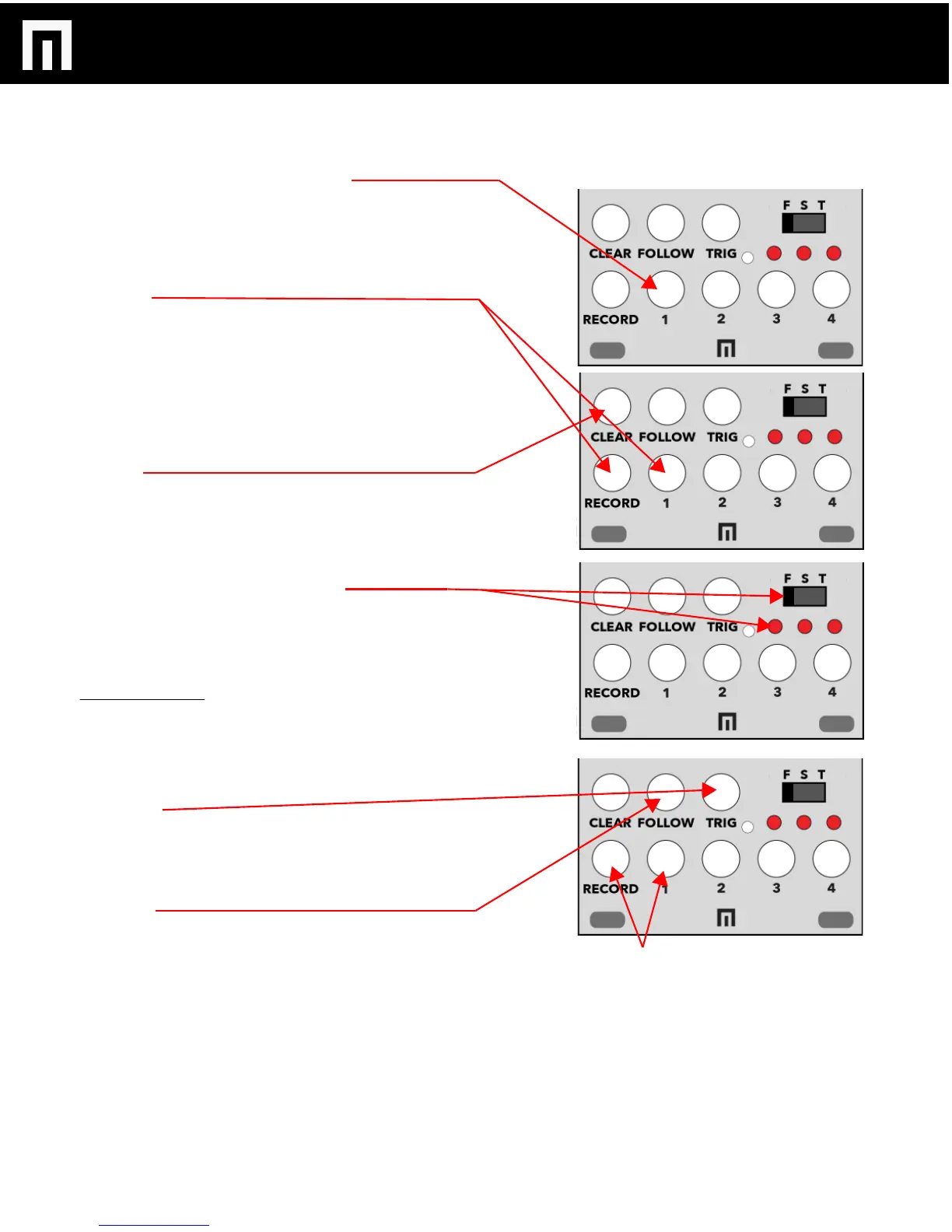 F S T

CLEAR FOLLOW TRIG

RECORD 1 2 3 4

F S T

CLEAR FOLLOW TRIG

RECORD 1 2 3 4

F S T

CLEAR FOLLOW TRIG

RECORD 1 2 3 4

F S T

CLEAR FOLLOW TRIG

RECORD 1 2 3 4