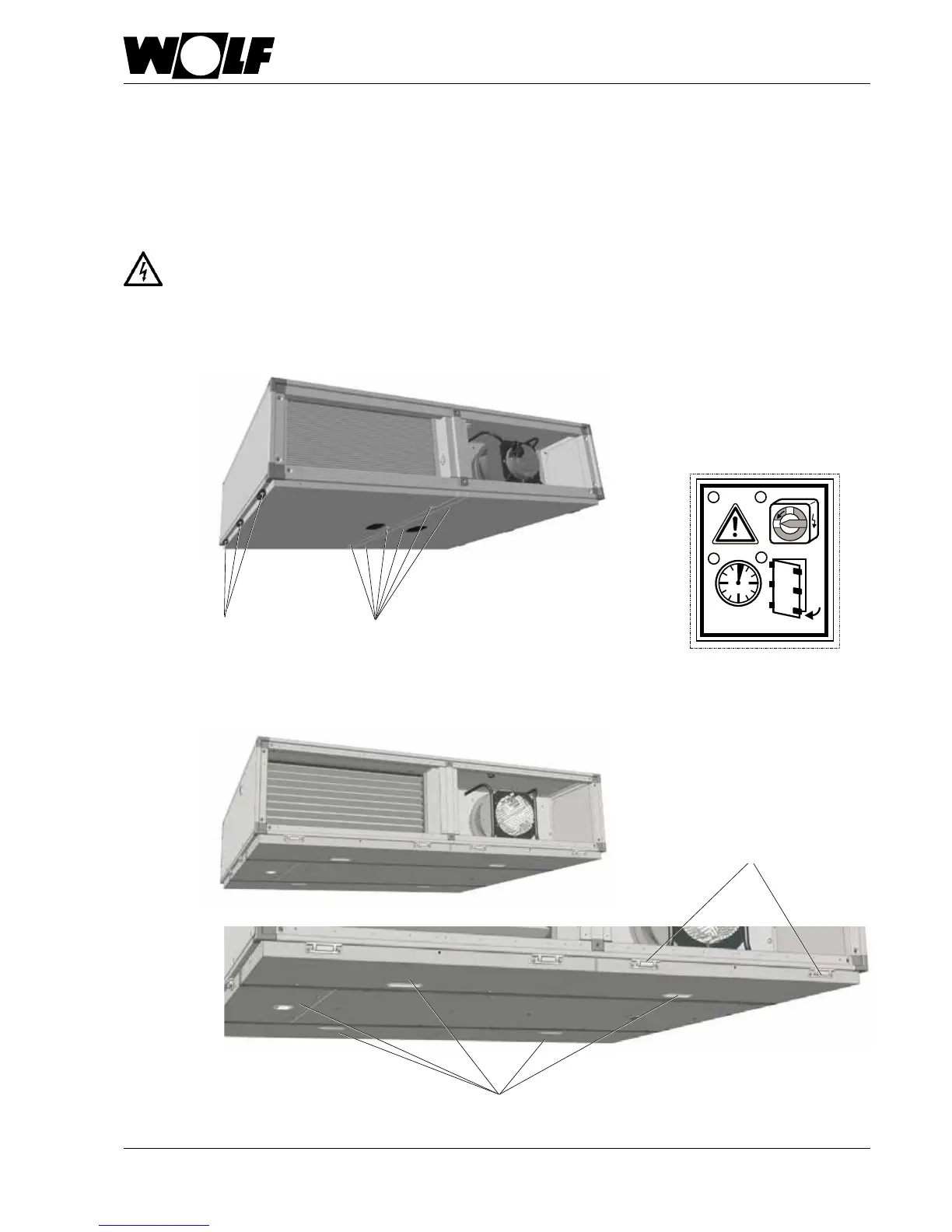 WOLF