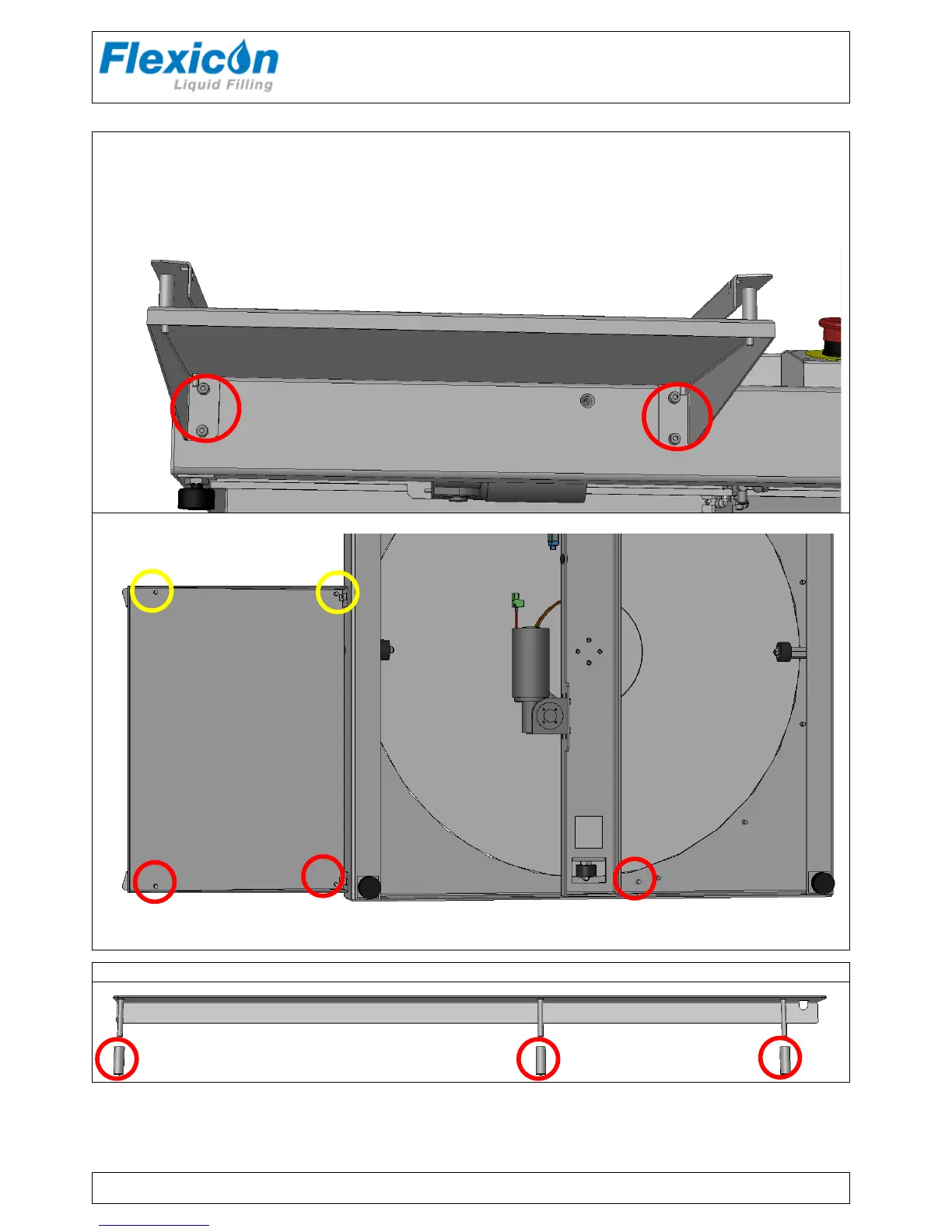 Flexicon
Liquid Filling