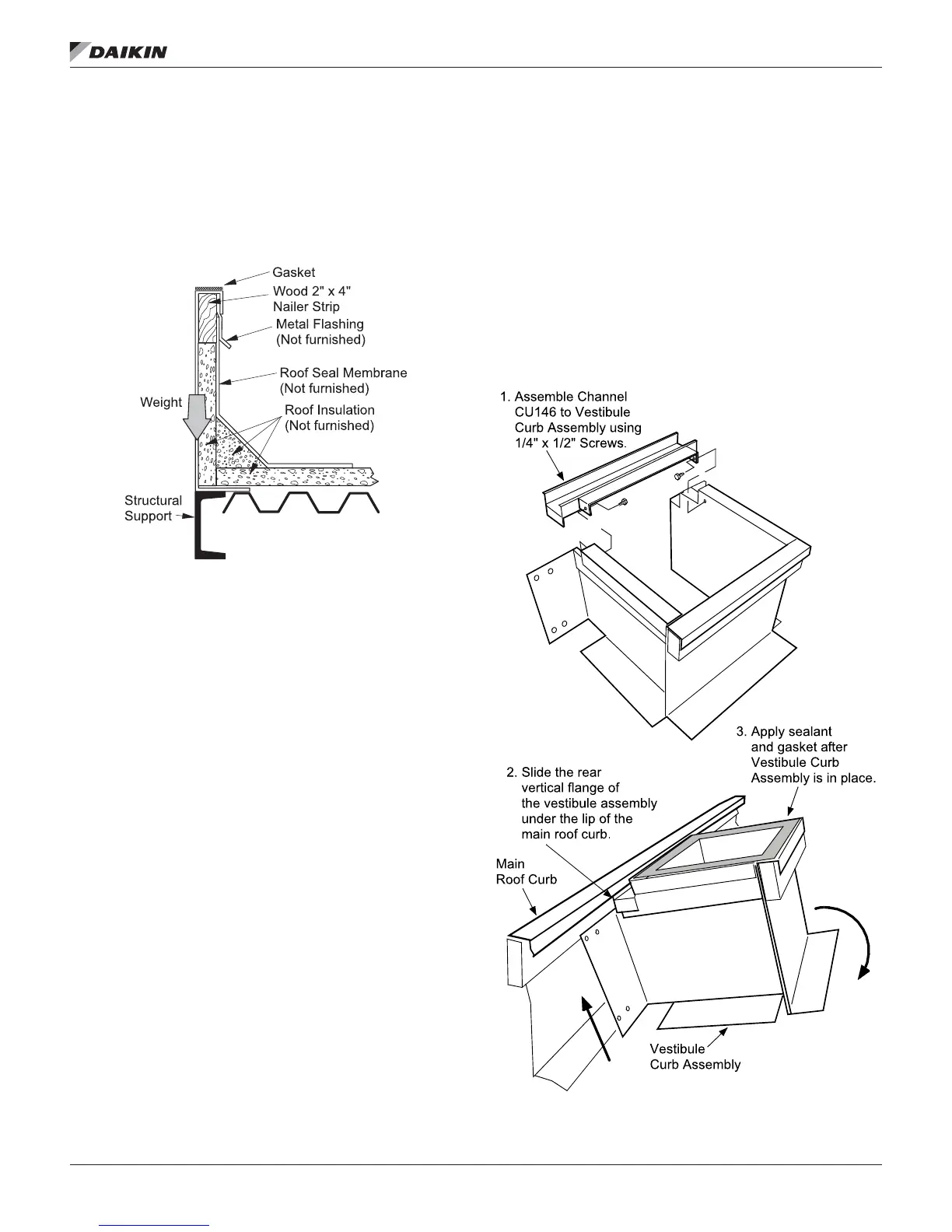 DAIKIN

Gasket
Wood 2" x 4" Nailer Strip
Metal Flashing (Not furnished)
Roof Seal Membrane (Not furnished)
Weight
Roof Insulation (Not furnished)
Structural Support

1. Assemble Channel CU146 to Vestibule Curb Assembly using 1/4" x 1/2" Screws.

3. Apply sealant and gasket after Vestibule Curb Assembly is in place.

2. Slide the rear vertical flange of the vestibule assembly under the lip of the main roof curb.

Main Roof Curb

Vestibule Curb Assembly