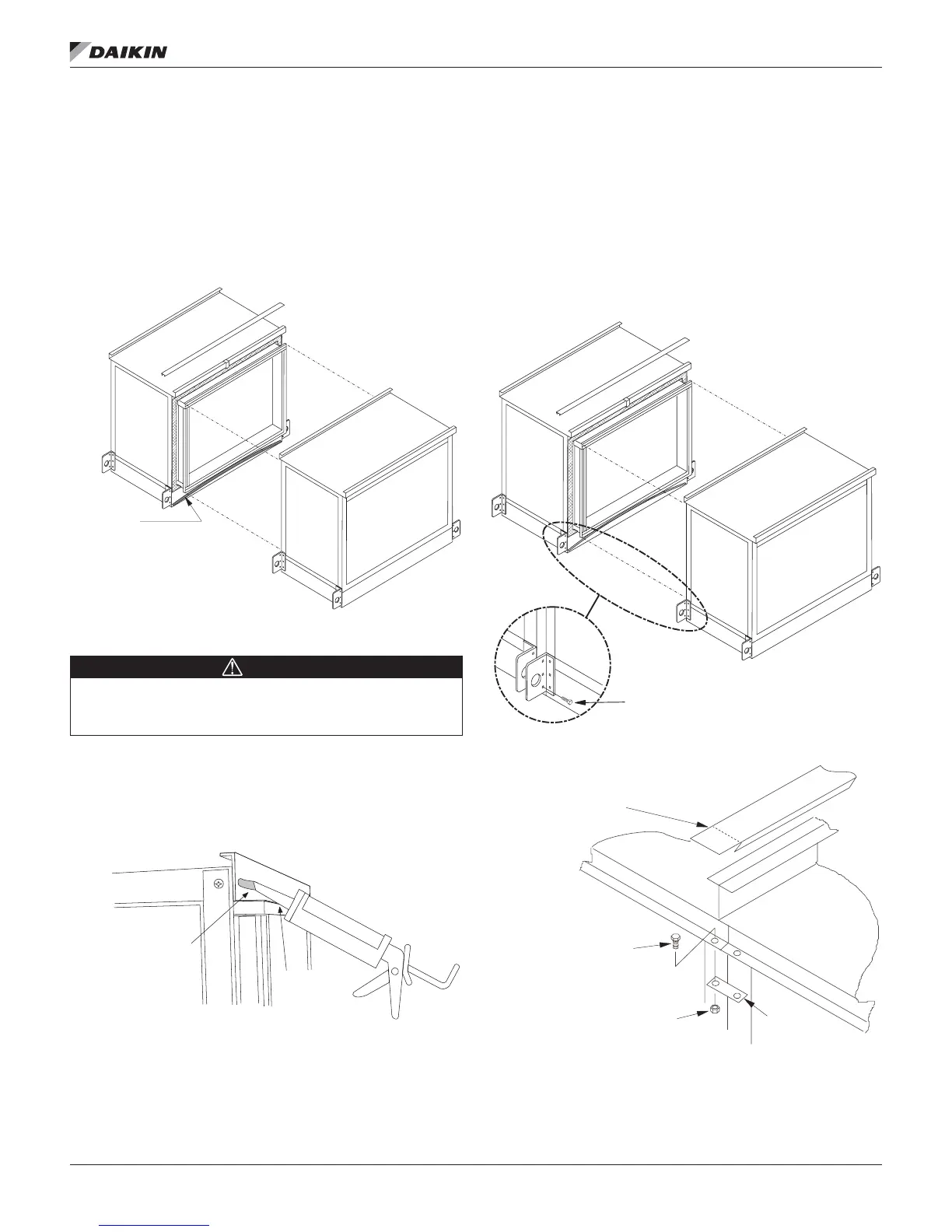 DAIKIN