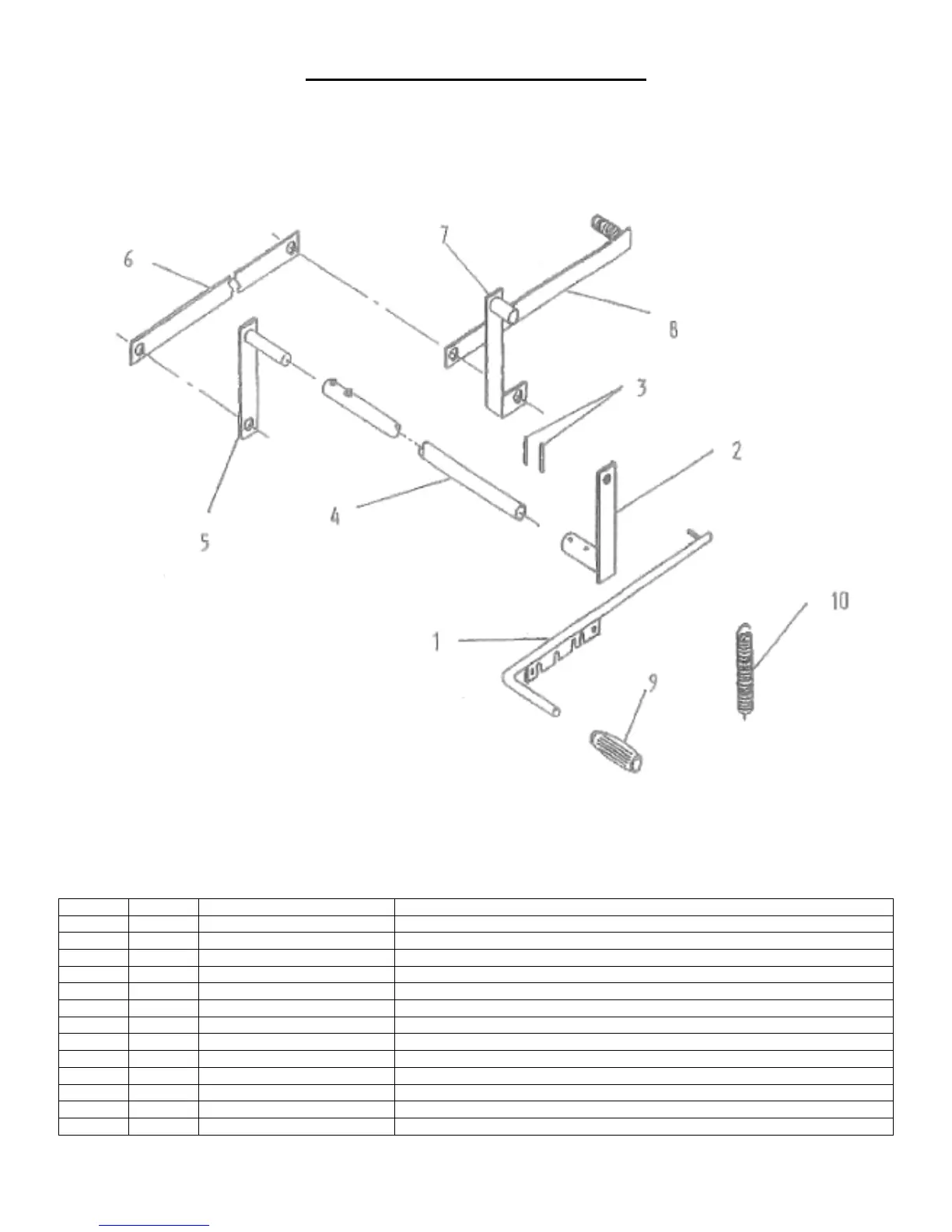 6
7
8
3
2
5
4
1
10
9