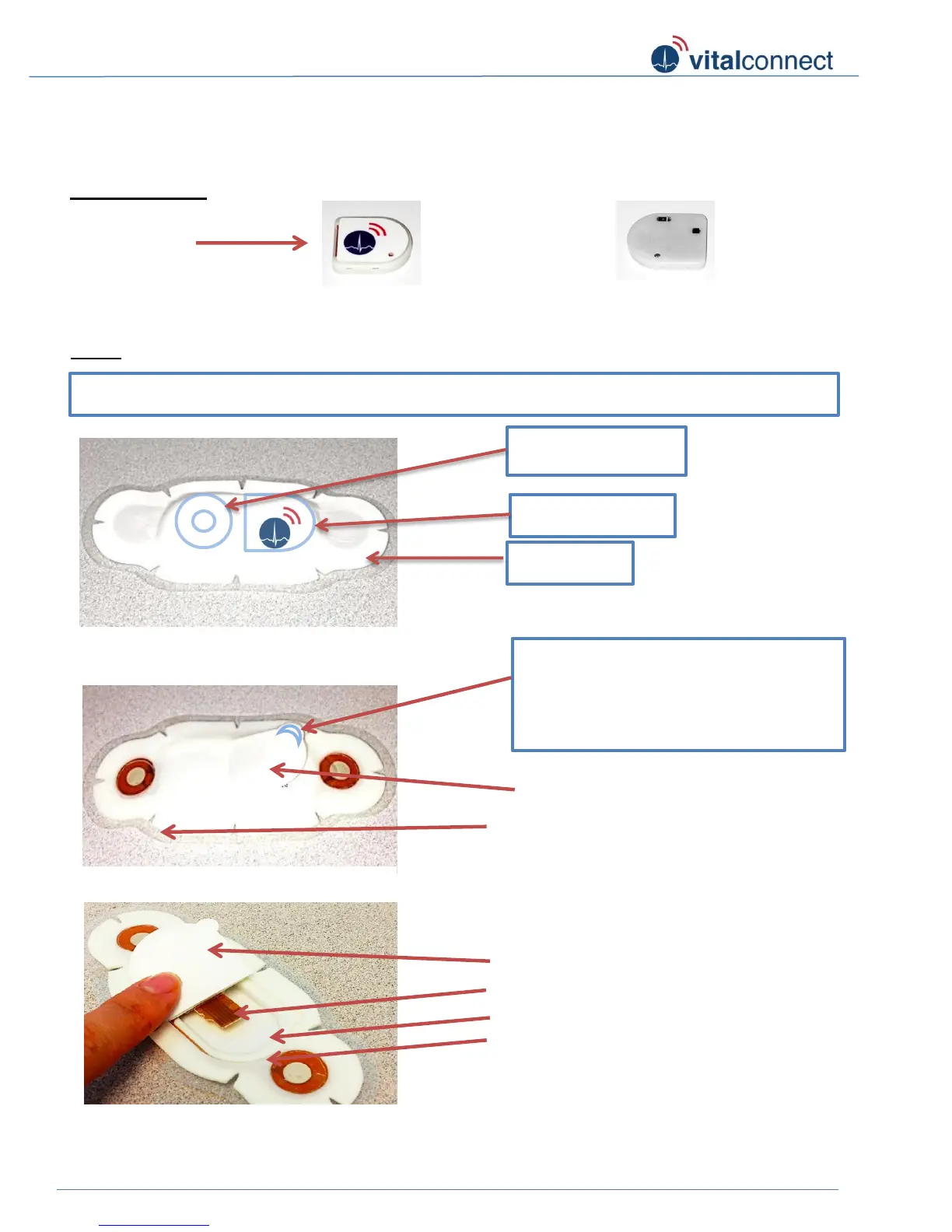 vitalconnect