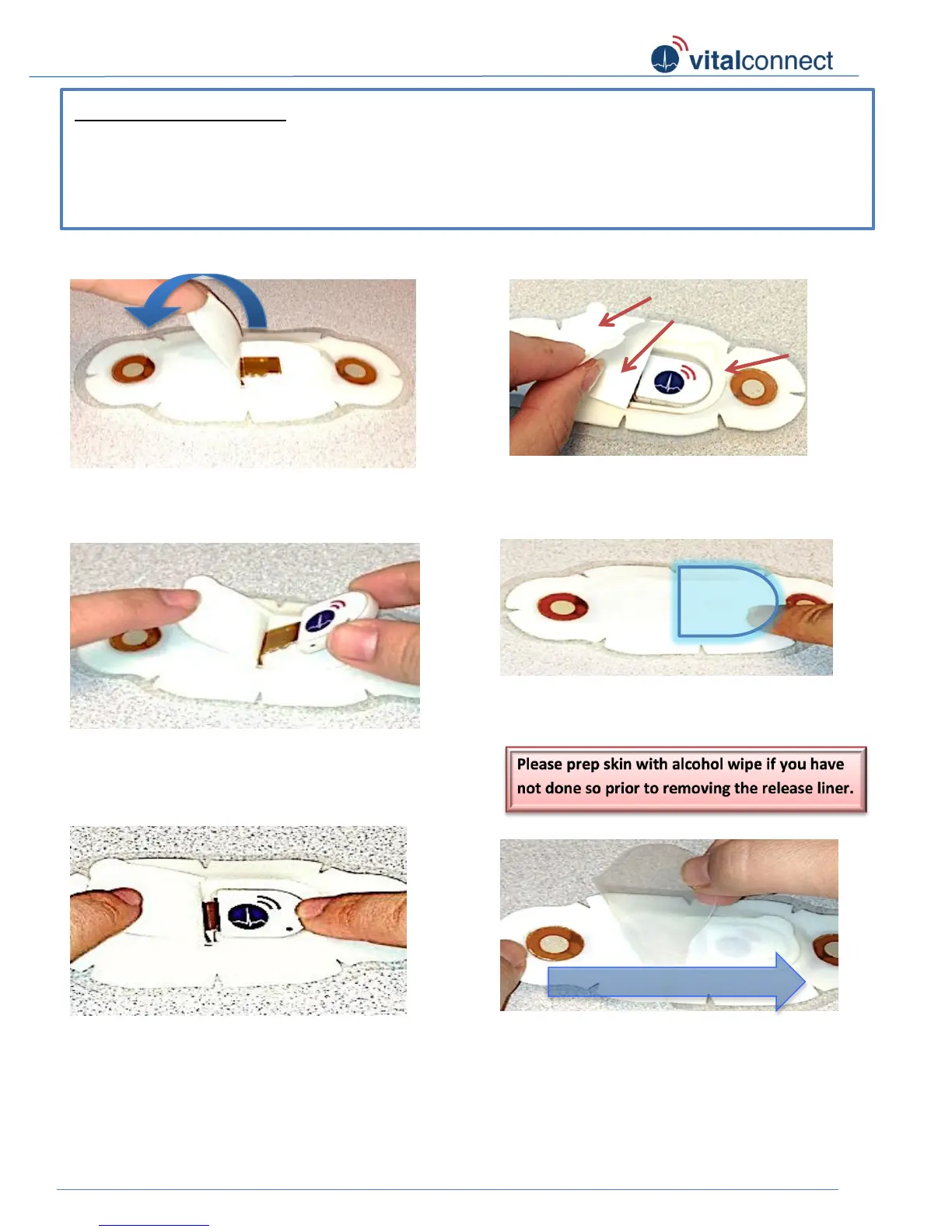 vitalconnect

Please prep skin with alcohol wipe if you have not done so prior to removing the release liner.