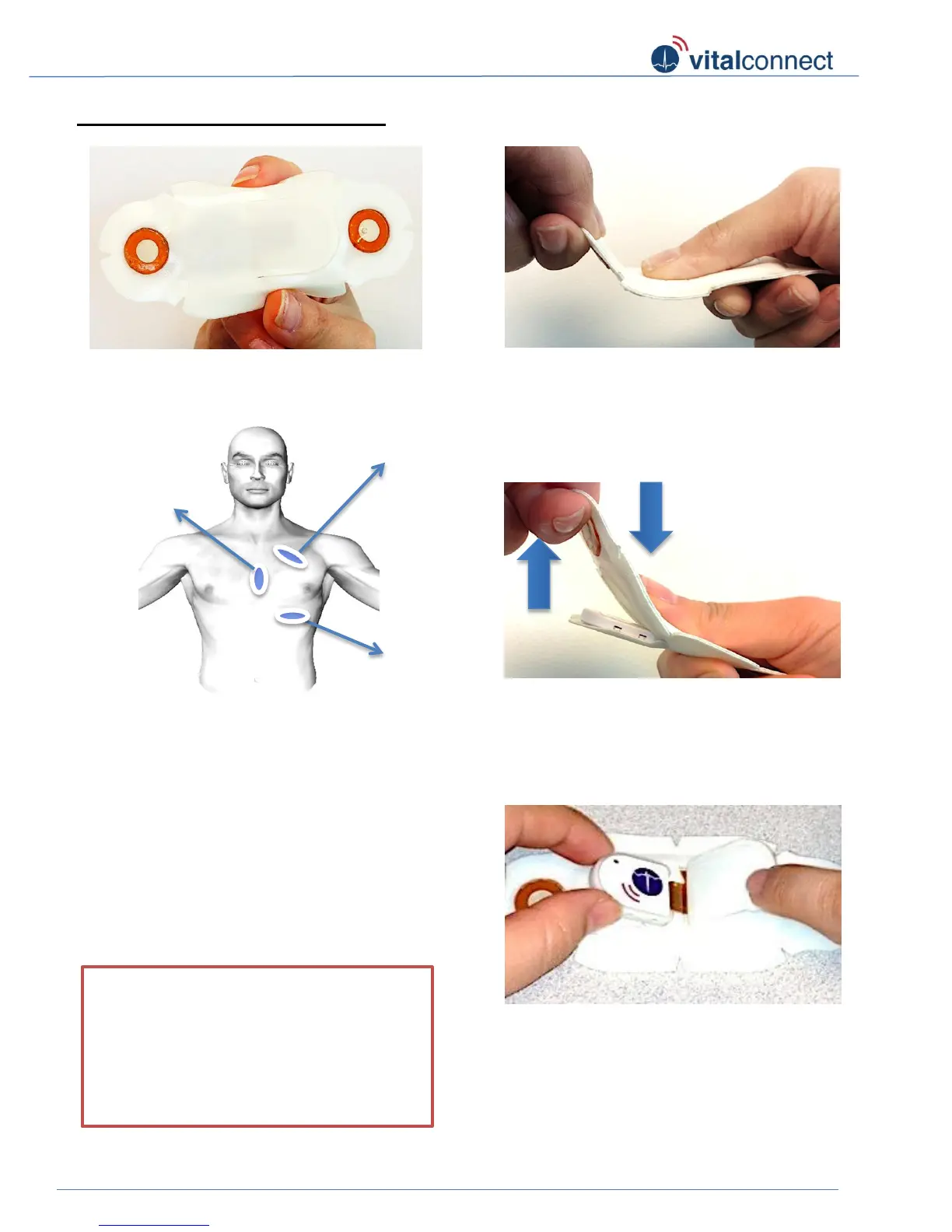 vitalconnect