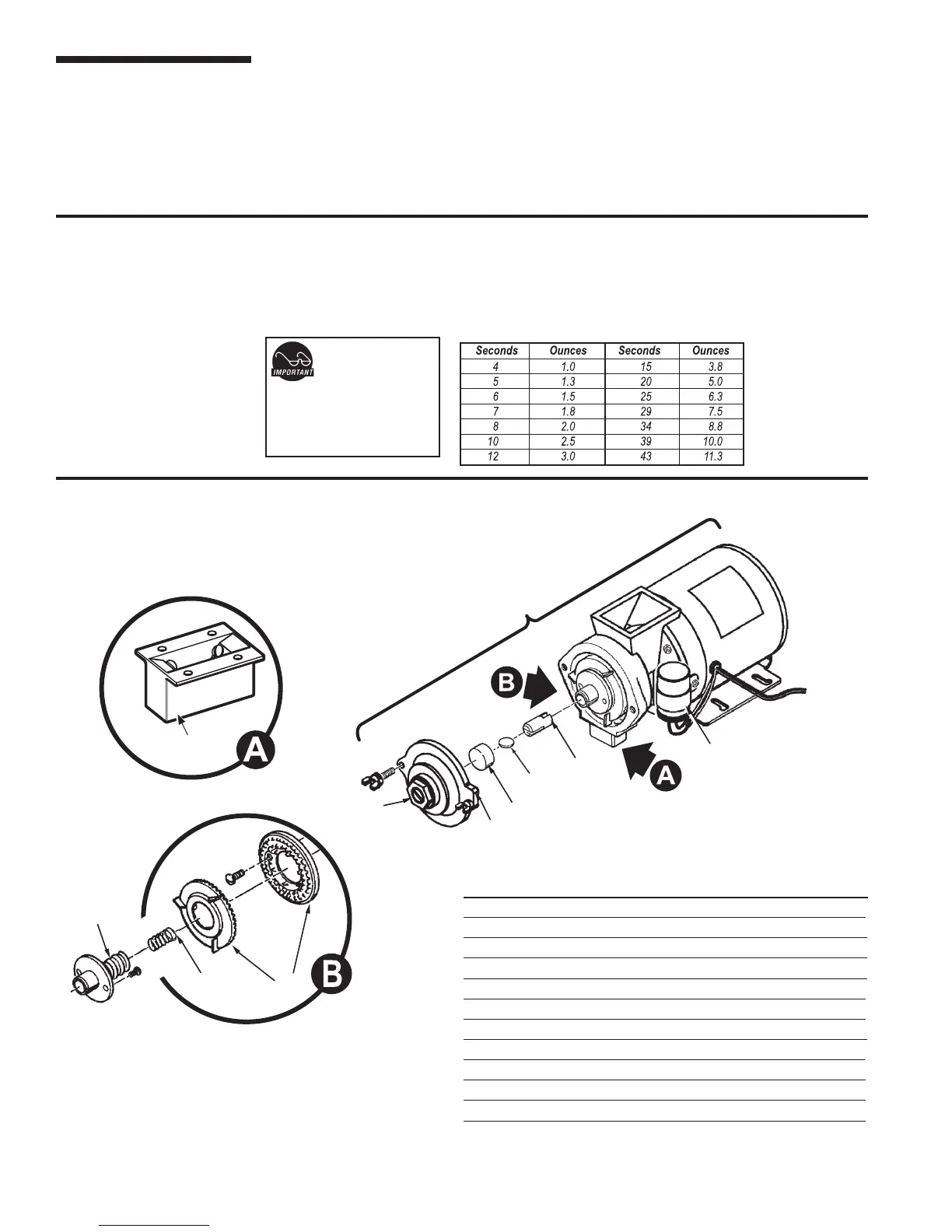 IMPORTANT

| Seconds | Ounces | Seconds | Ounces |
|---|---|---|---|
| 4 | 1.0 | 15 | 3.8 |
| 5 | 1.3 | 20 | 5.0 |
| 6 | 1.5 | 25 | 6.3 |
| 7 | 1.8 | 29 | 7.5 |
| 8 | 2.0 | 34 | 8.8 |
| 10 | 2.5 | 39 | 10.0 |
| 12 | 3.0 | 43 | 11.3 |

B

A

A

B