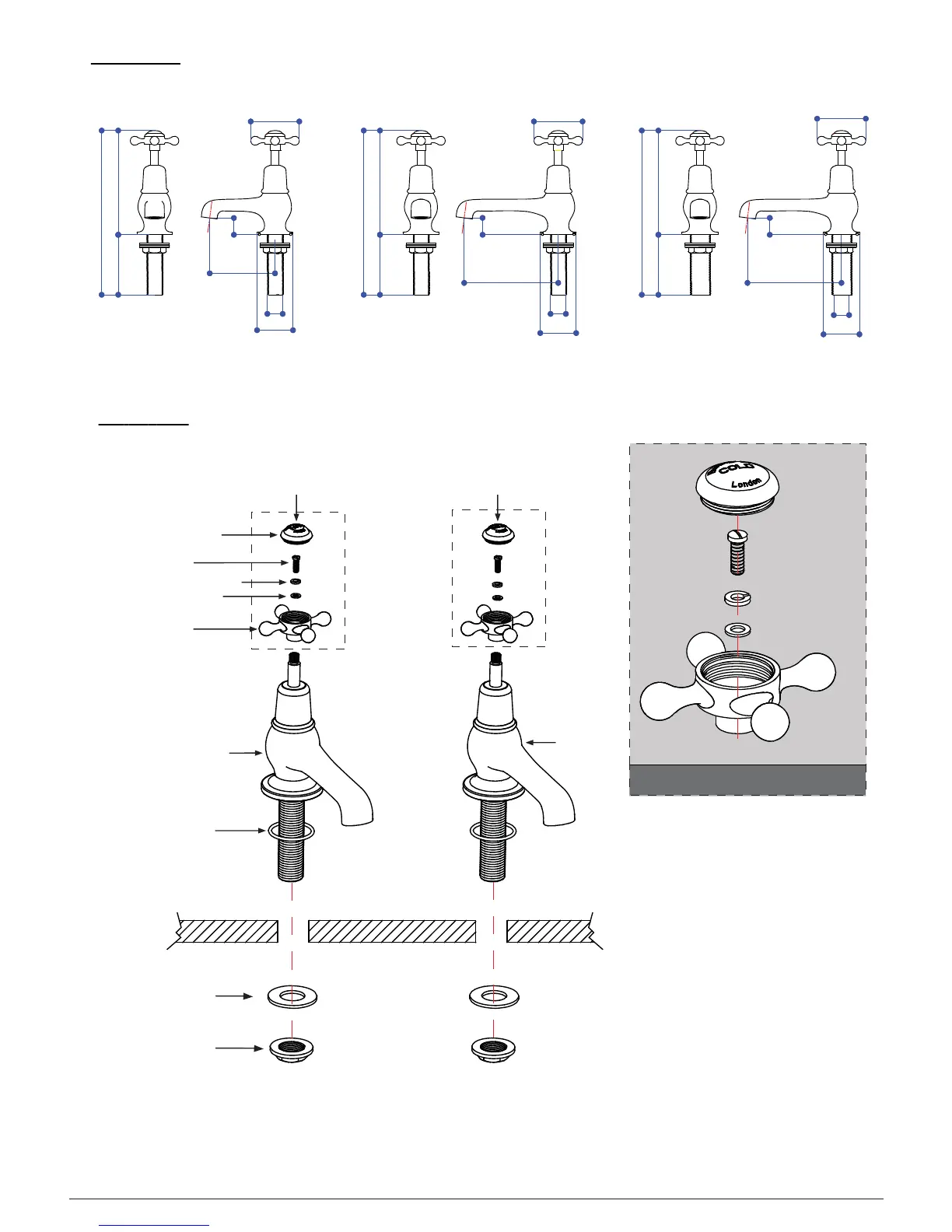 COLD
London