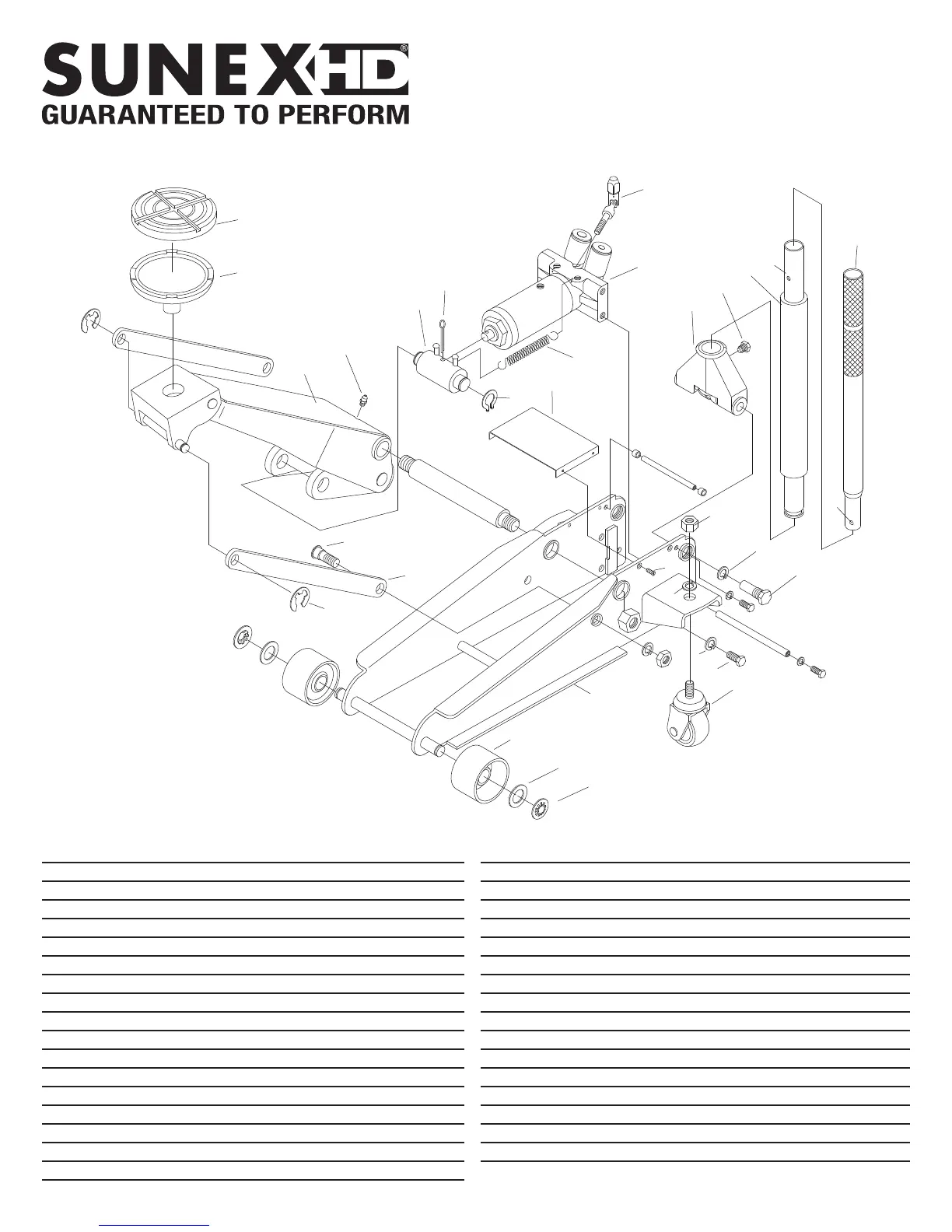 SUNEX HD®
GUARANTEED TO PERFORM