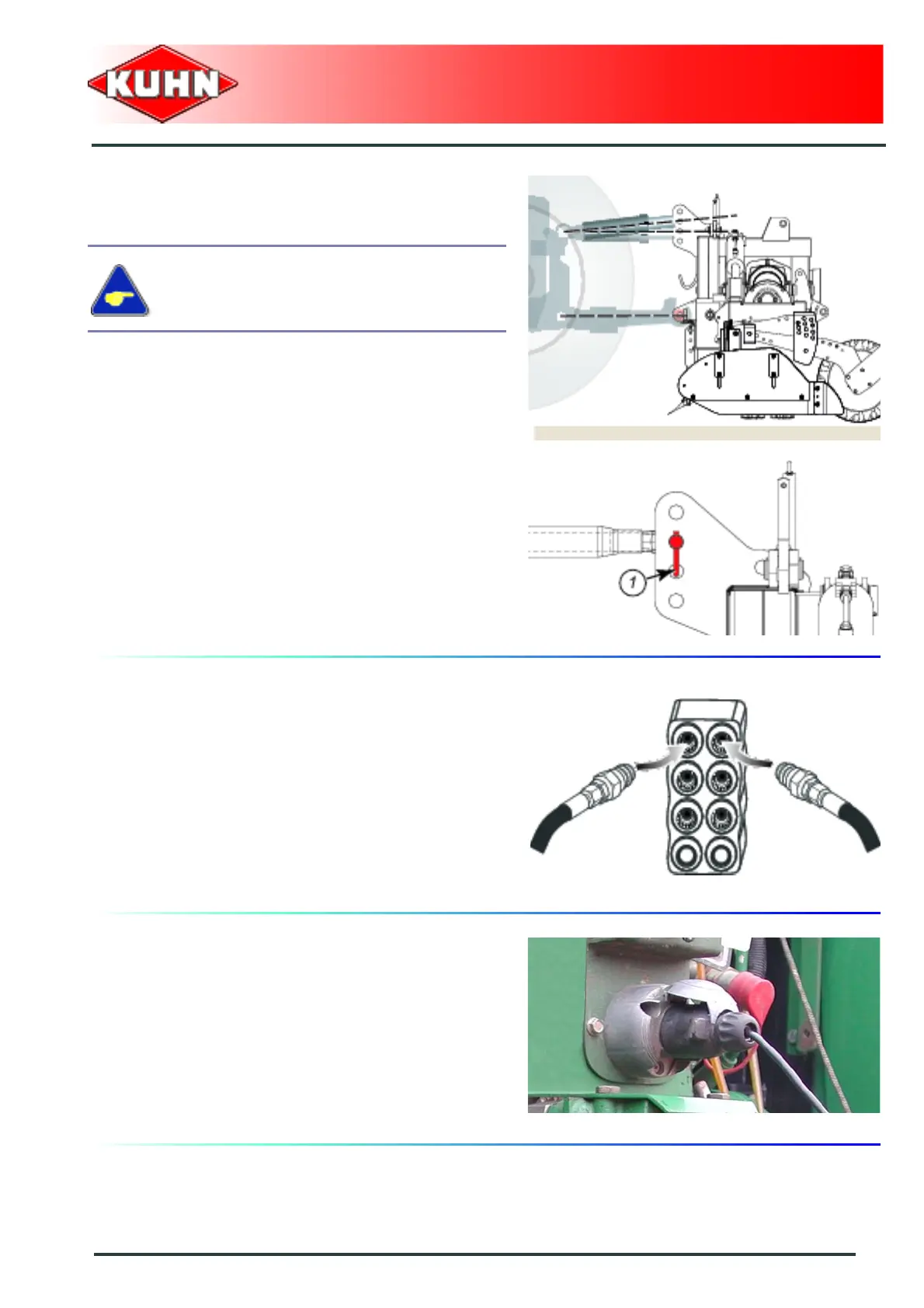 KUHN

1