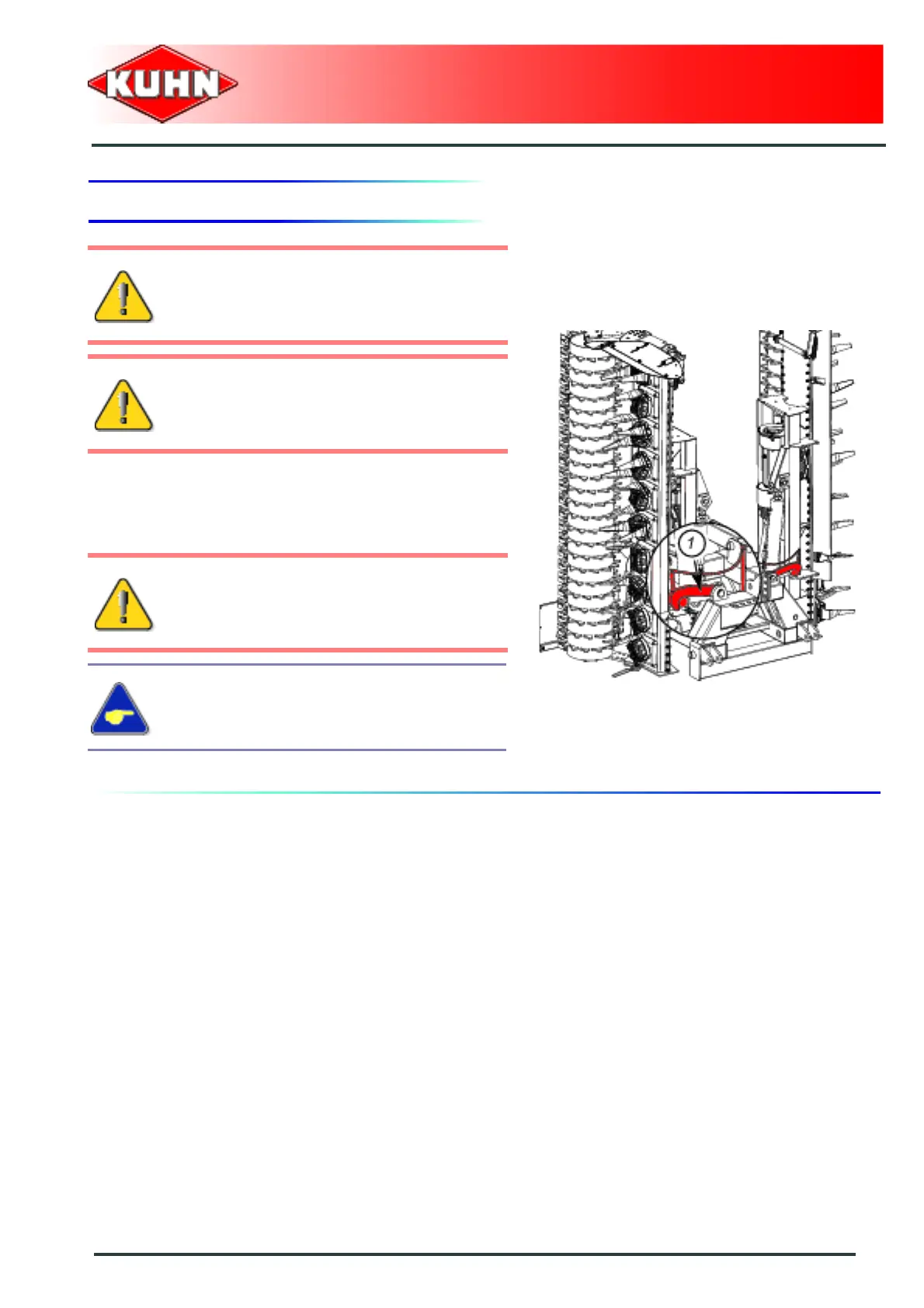 KUHN

1