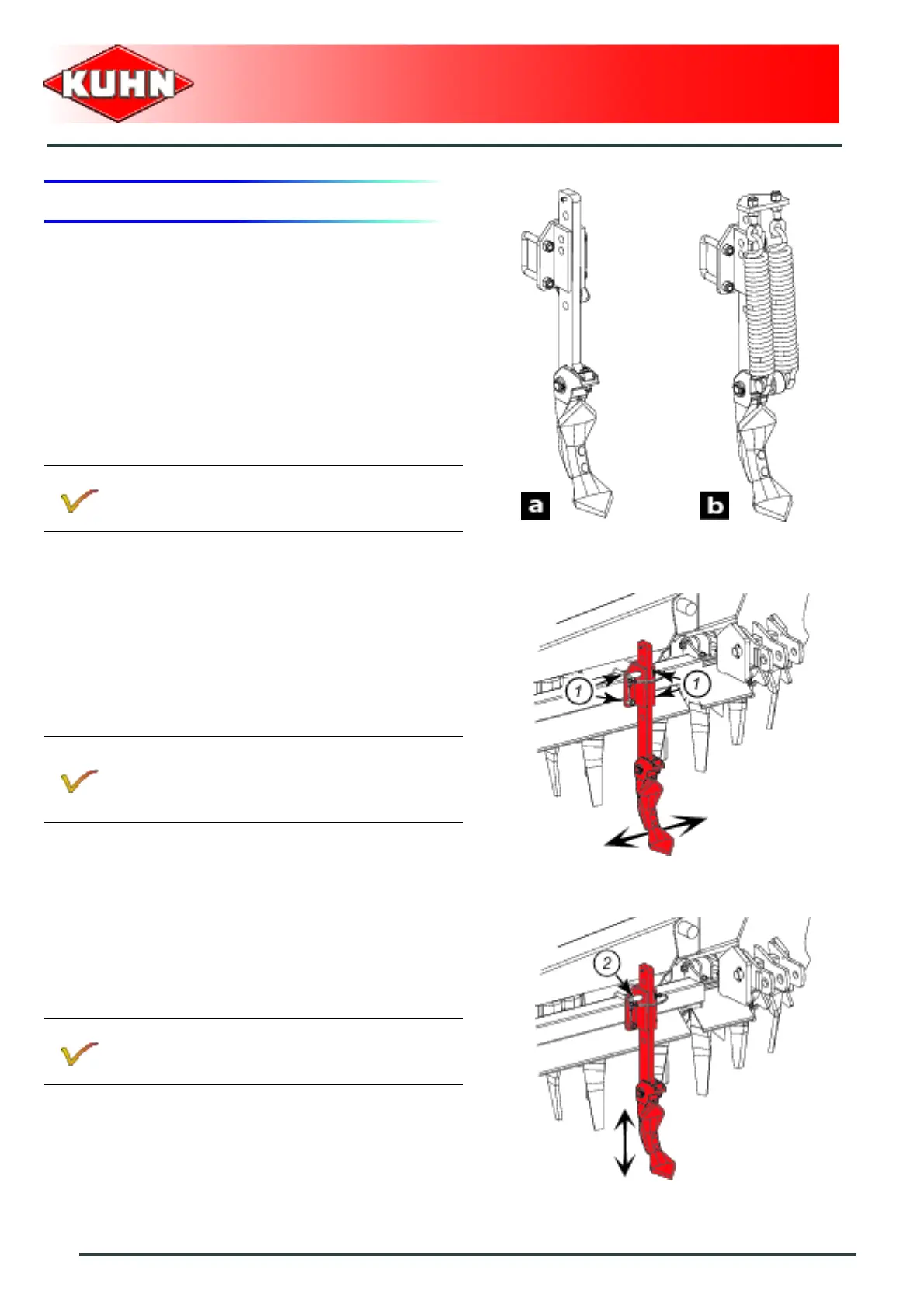 KUHN

a

b

1

1

2