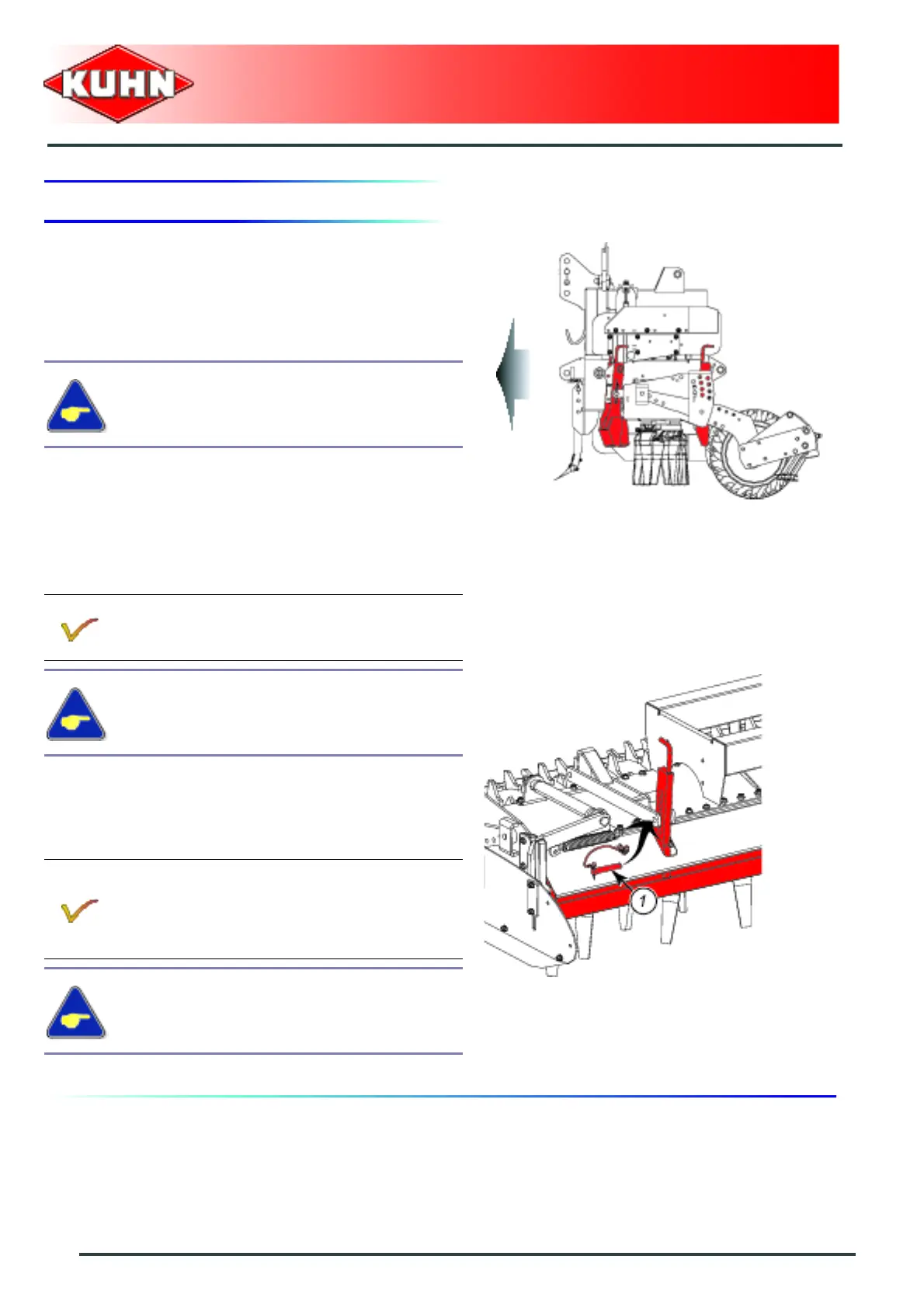 KUHN

1