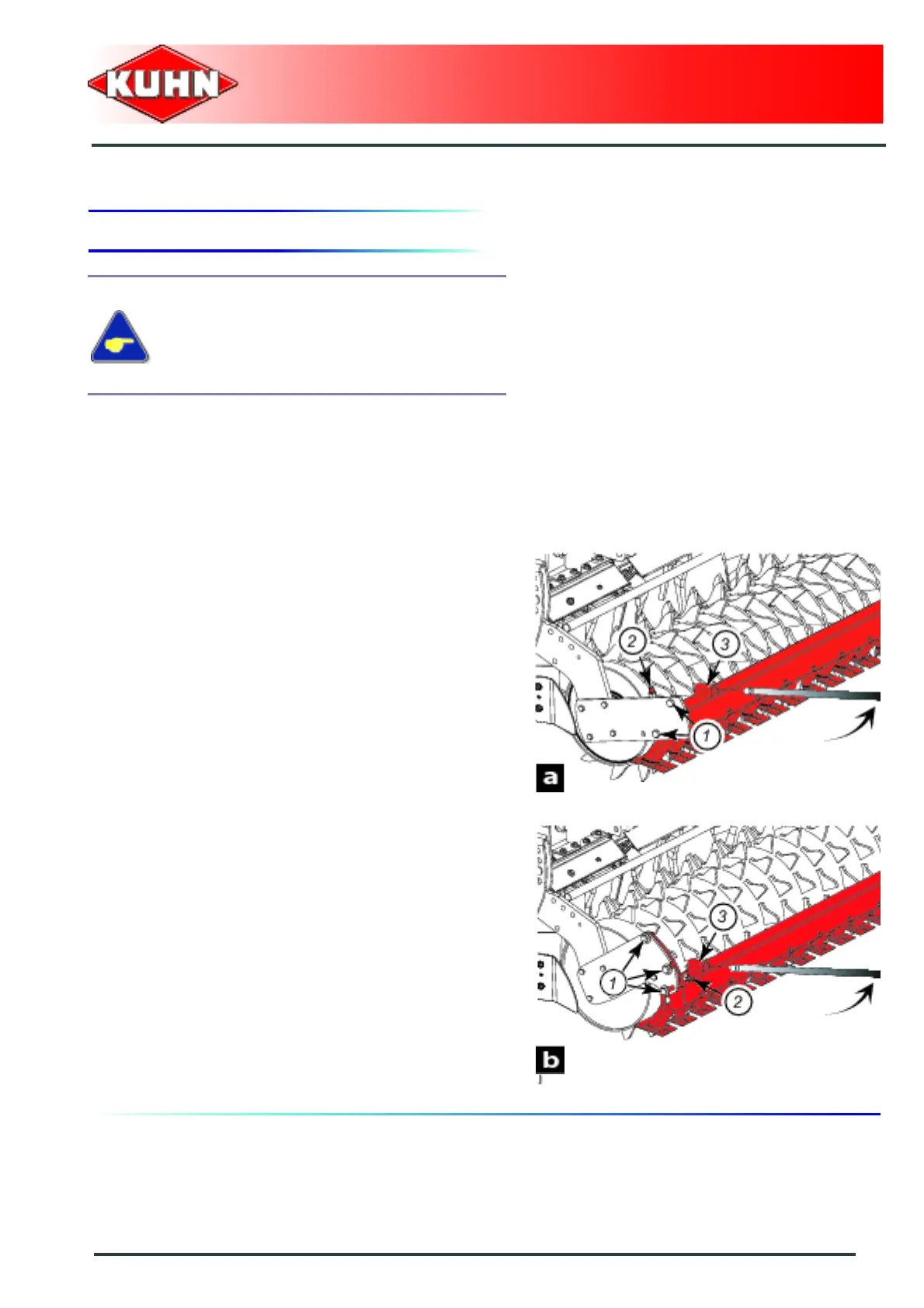 KUHN

2

3

1

a

3

1

2

b