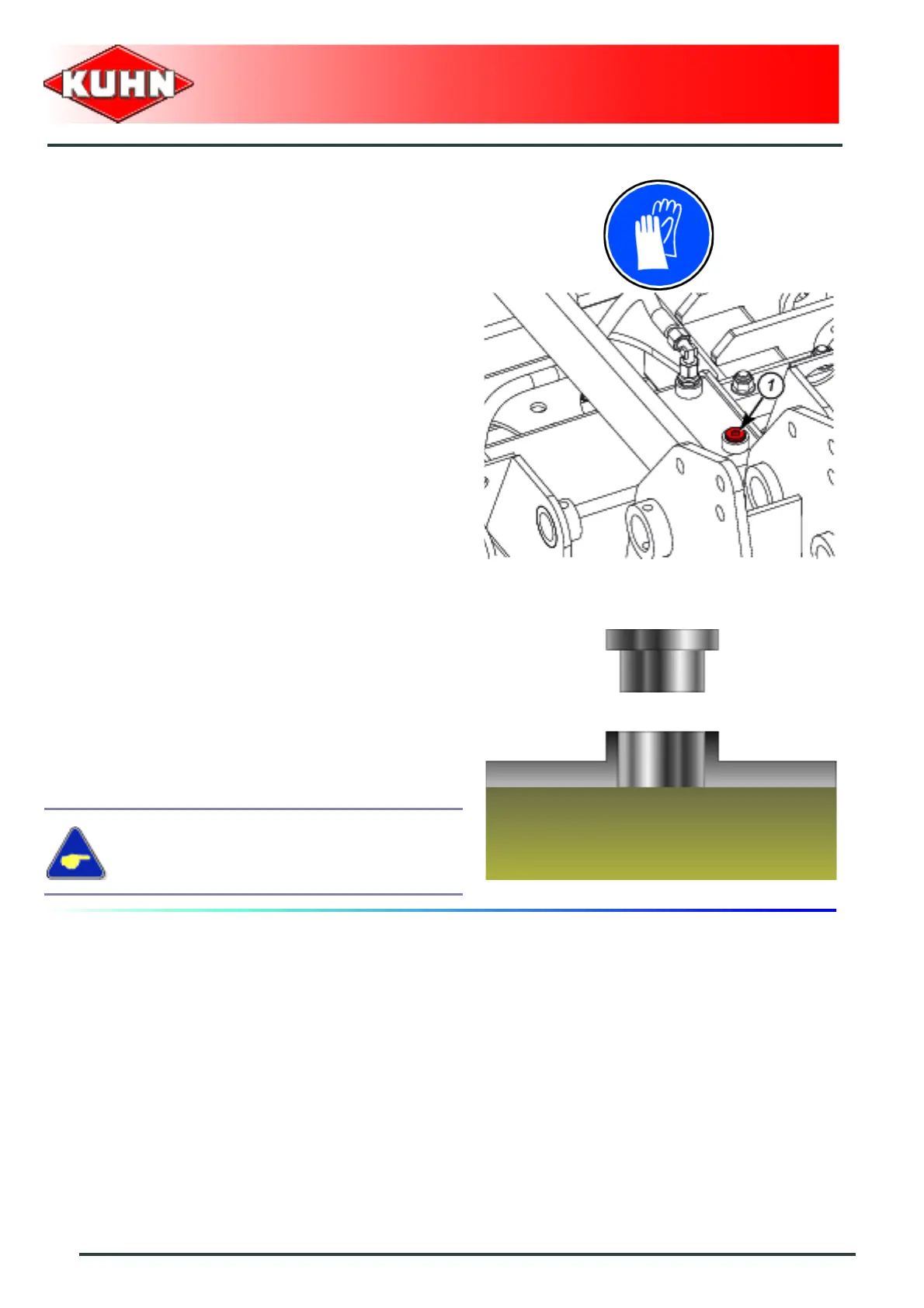 KUHN

1