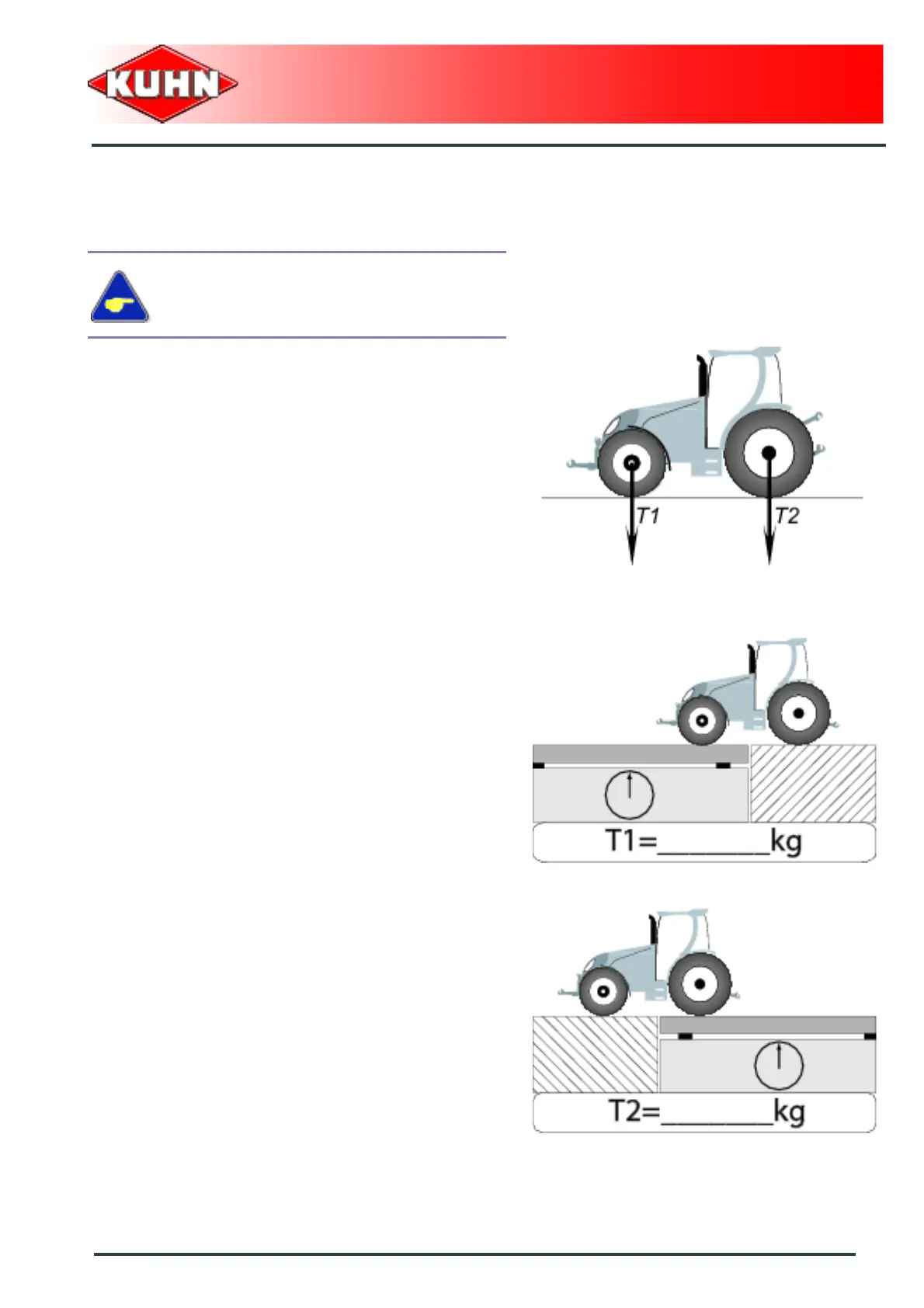 KUHN

T1

T2

T1=________kg

T2=________kg