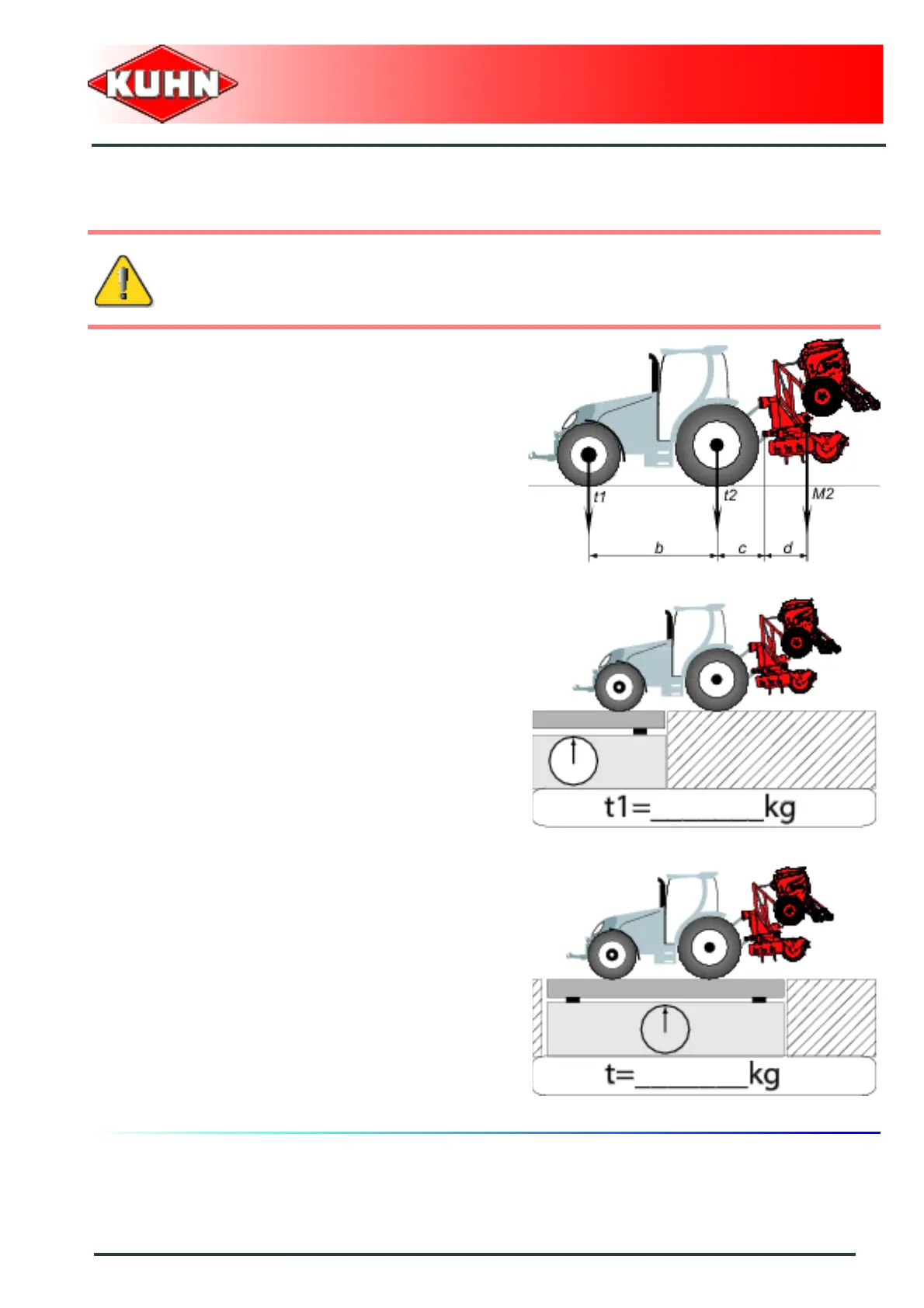 KUHN

t1

t2

M2

b

c

d

t1=________kg

t=________kg