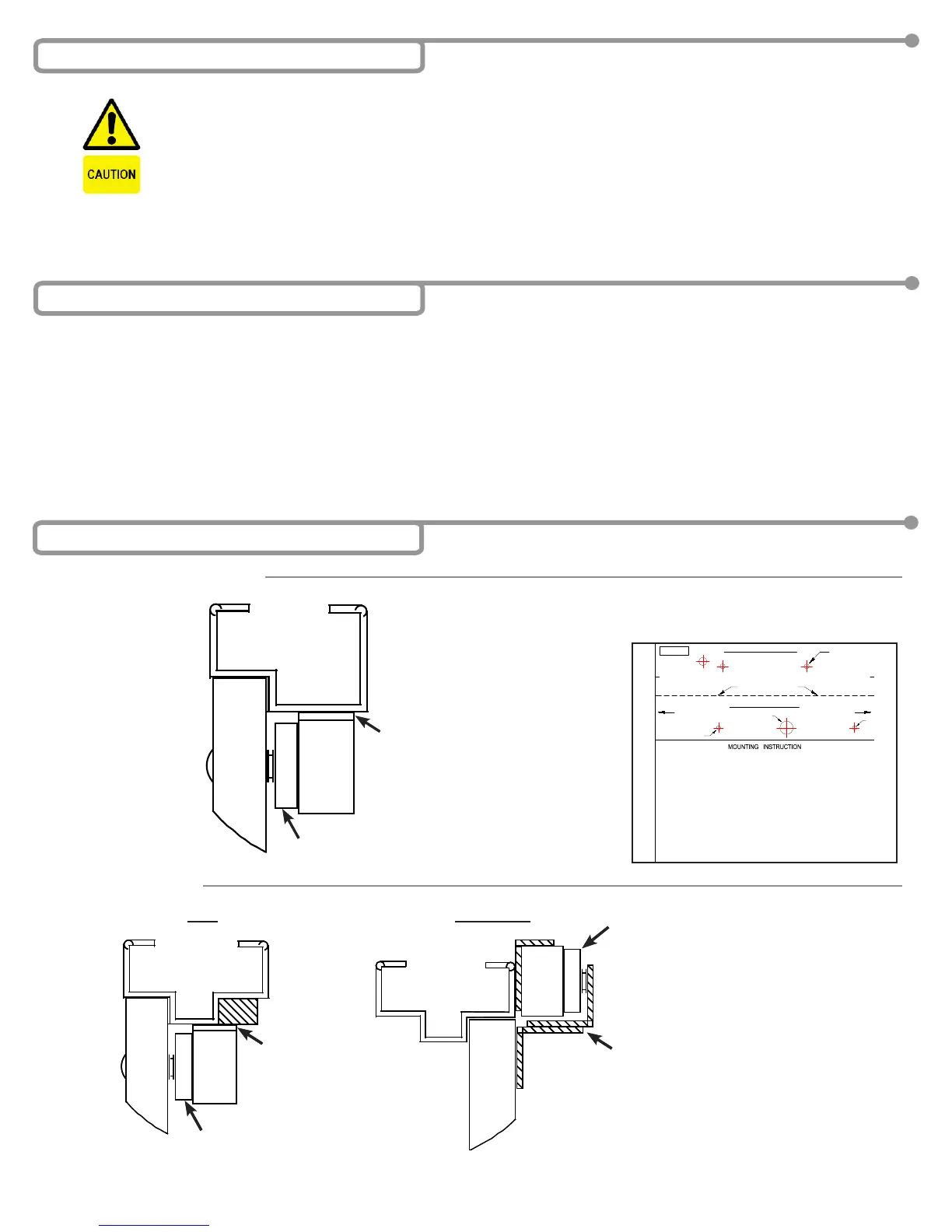 CAUTION

MOUNTING INSTRUCTION