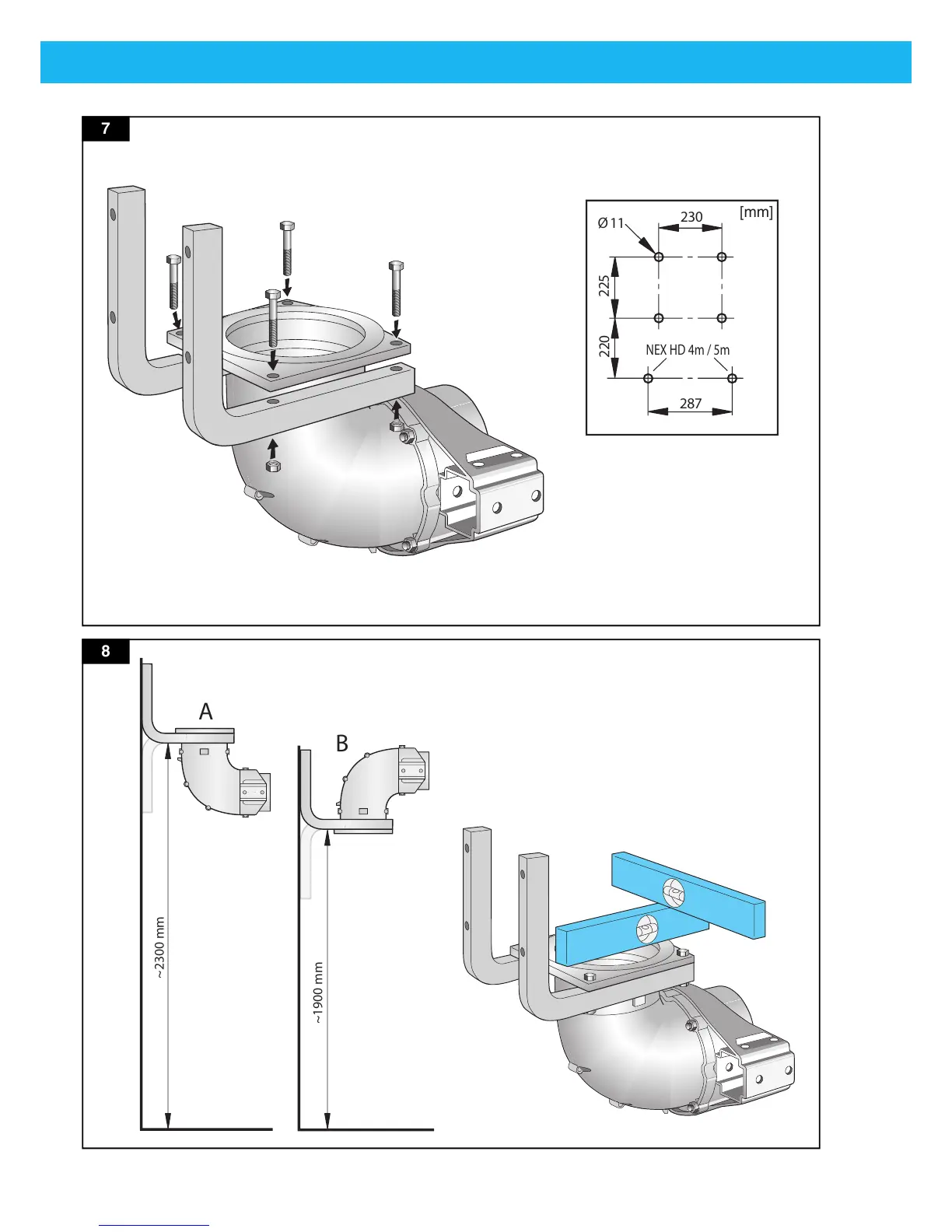 7

Ø 11
230
[mm]
225
220
NEX HD 4m / 5m
287

8

A
B
~2300 mm
~1900 mm