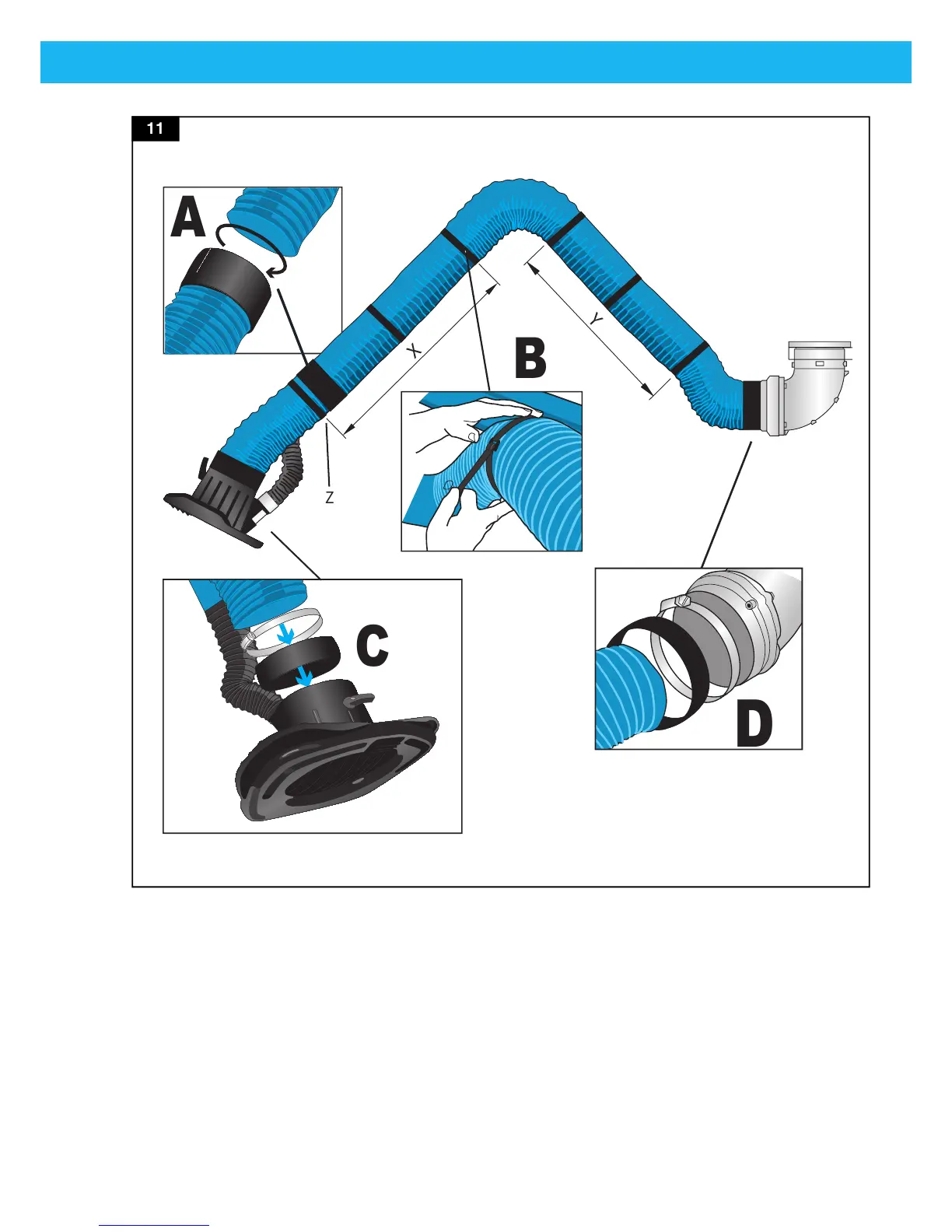 11

A

X

Y

B

Z

C

D