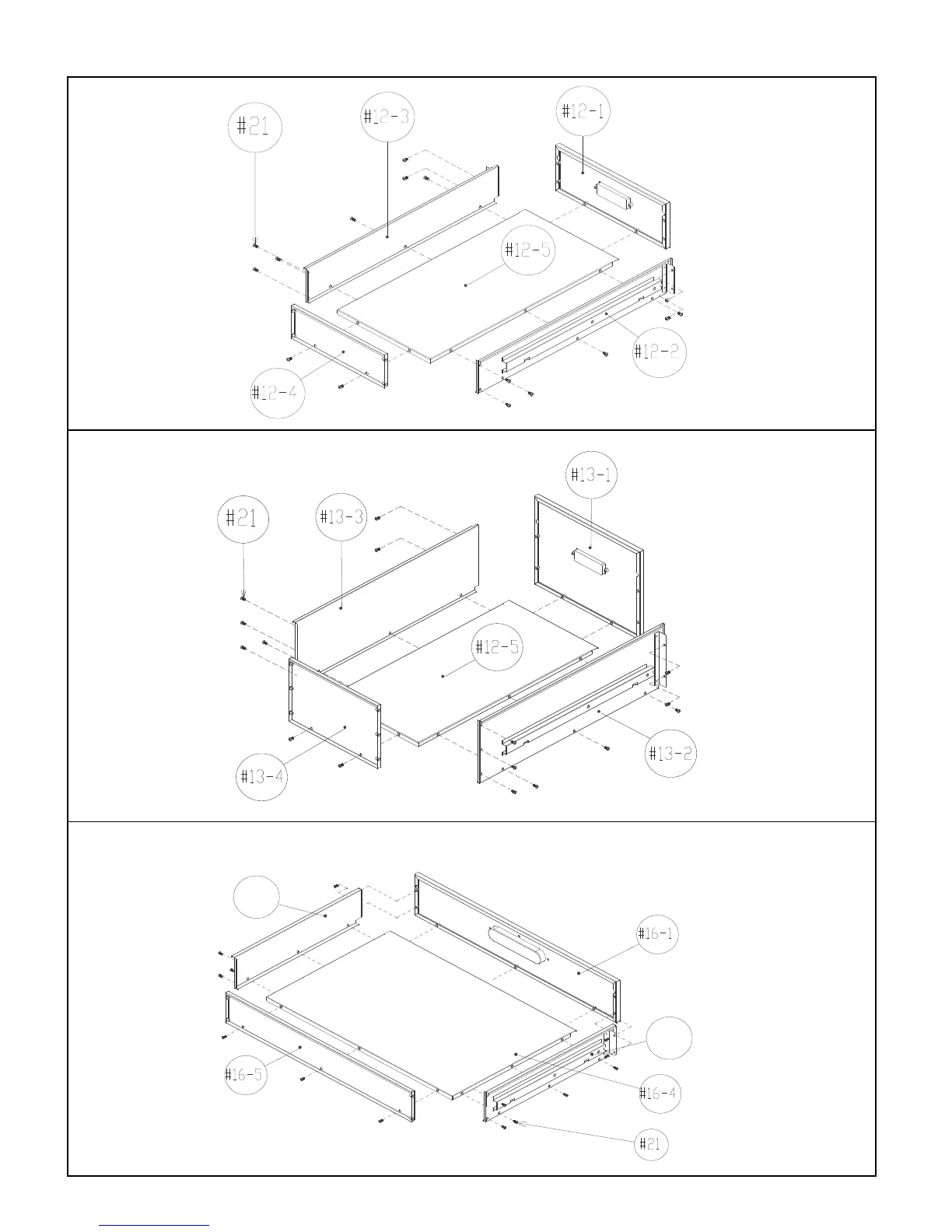 #21
#12-3
#12-1
#12-5
#12-2
#12-4

#13-1
#21
#13-3
#12-5
#13-2
#13-4

#16-1
#16-5
#16-4
#21