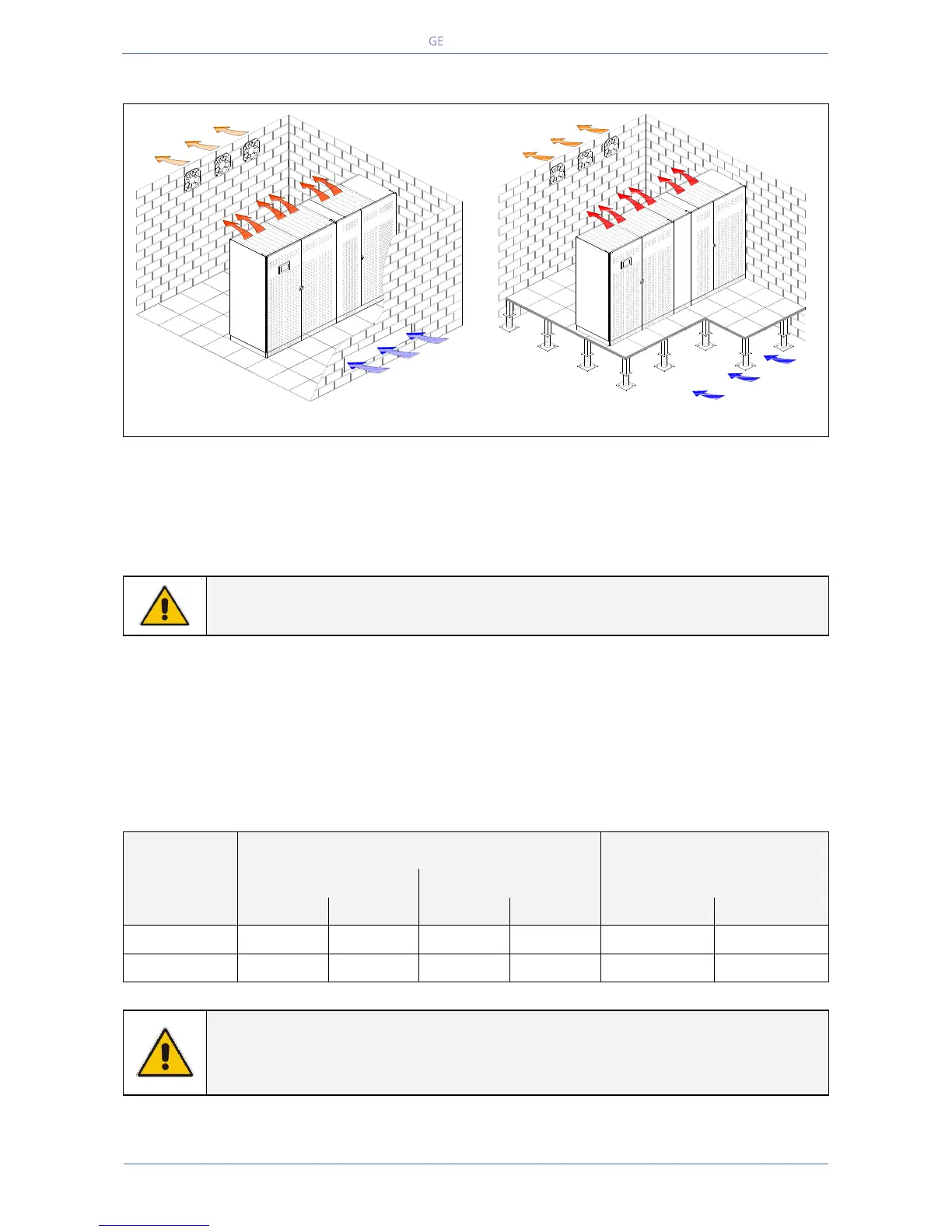 GE