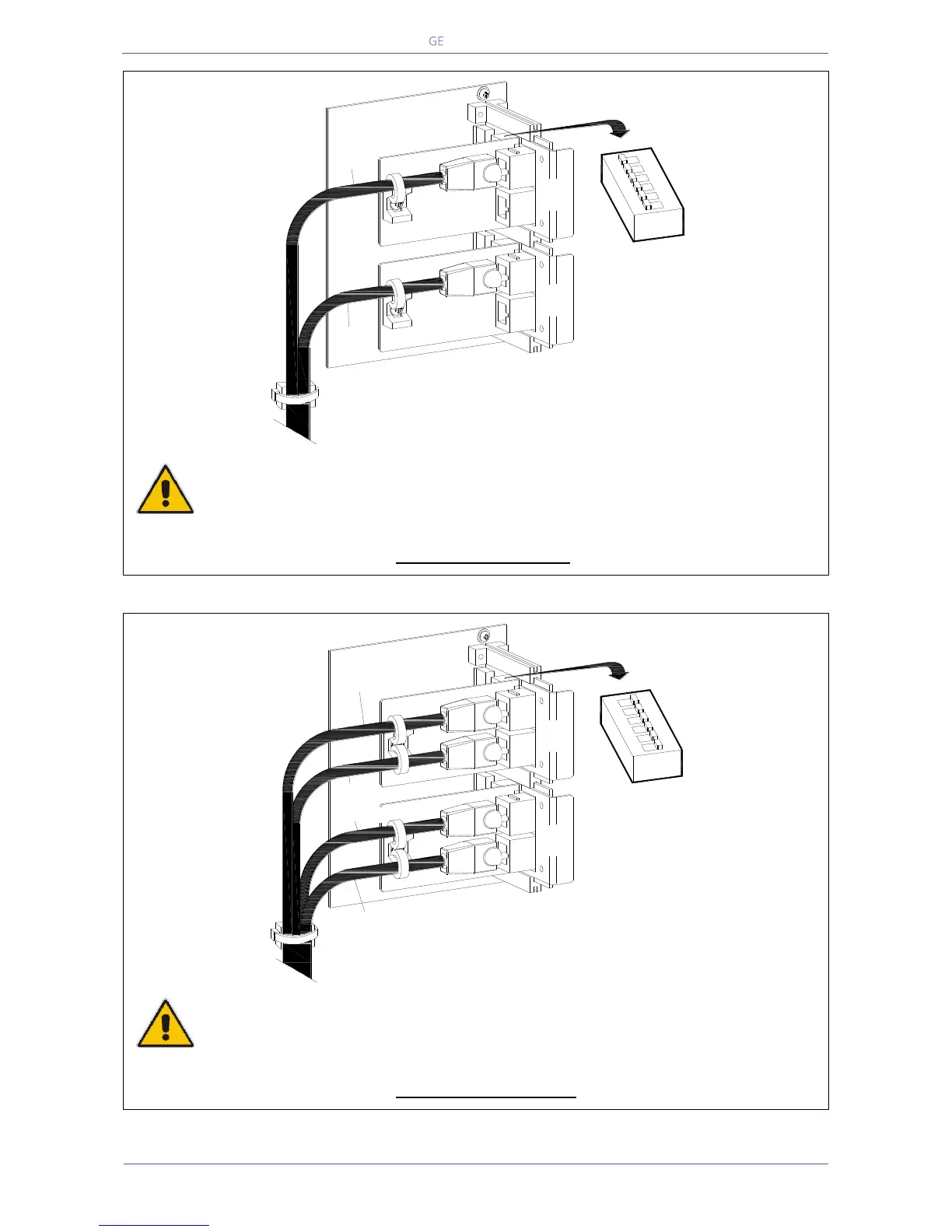 GE