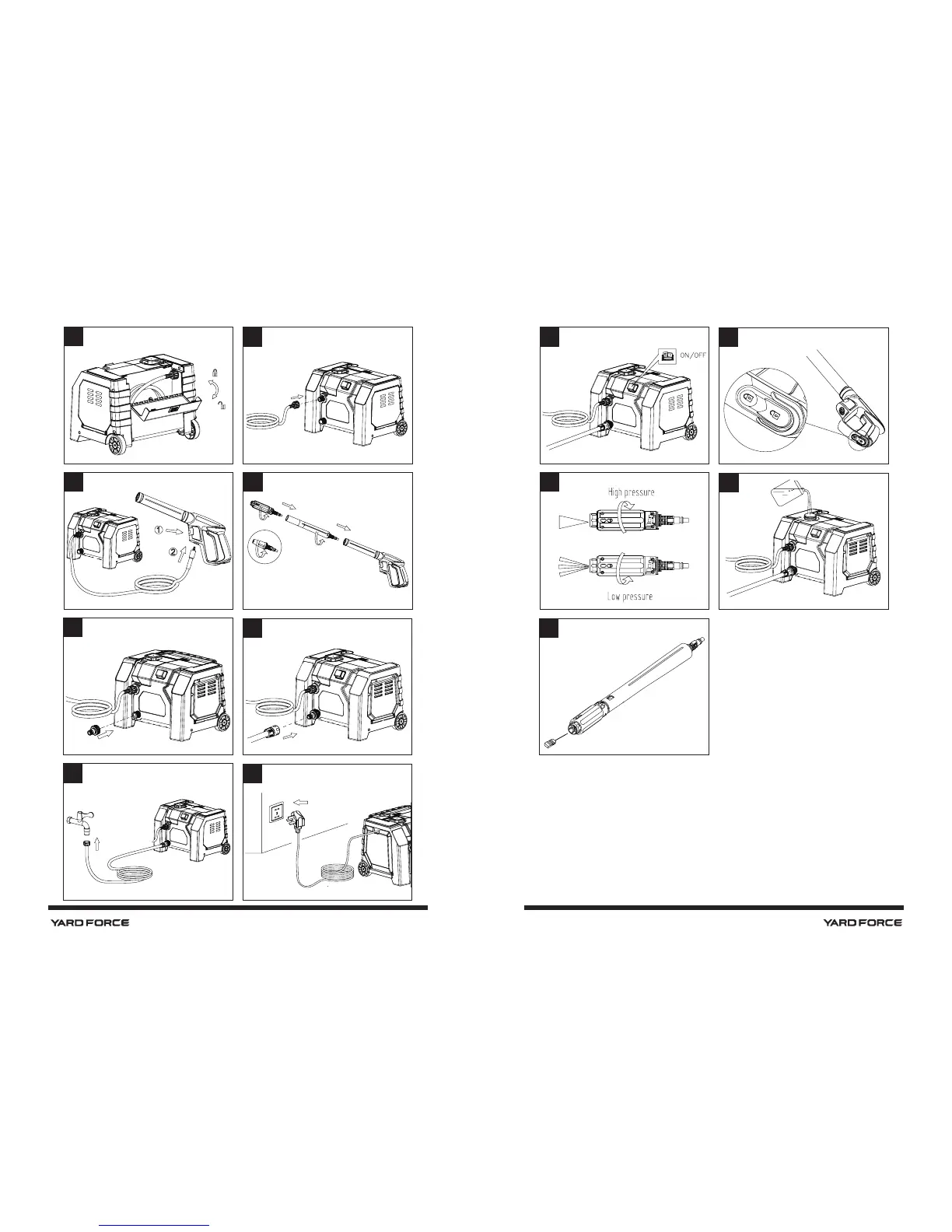 ①
②

YARD FORCE

ON/OFF

High pressure

Low pressure

YARD FORCE