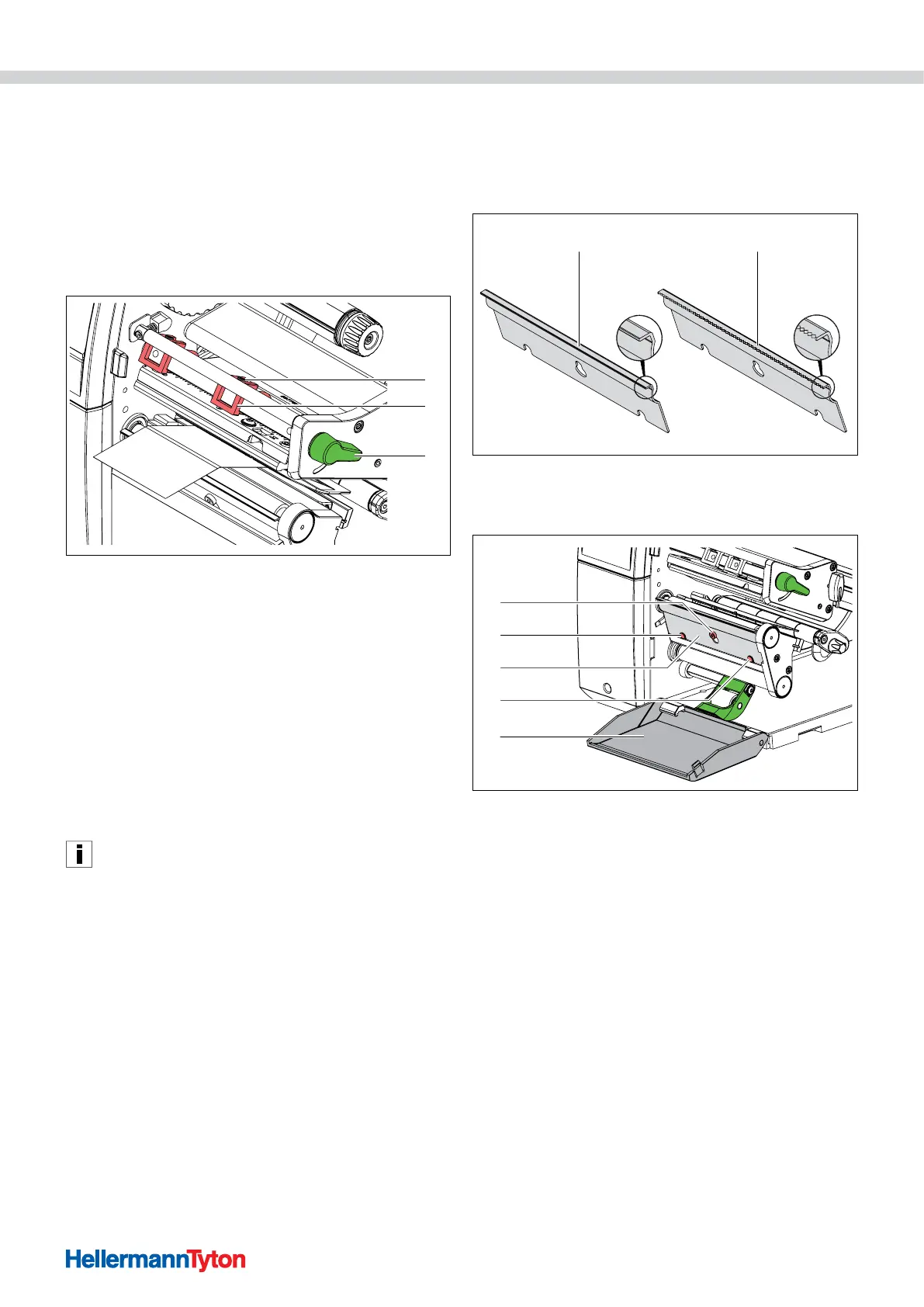 HellermannTyton