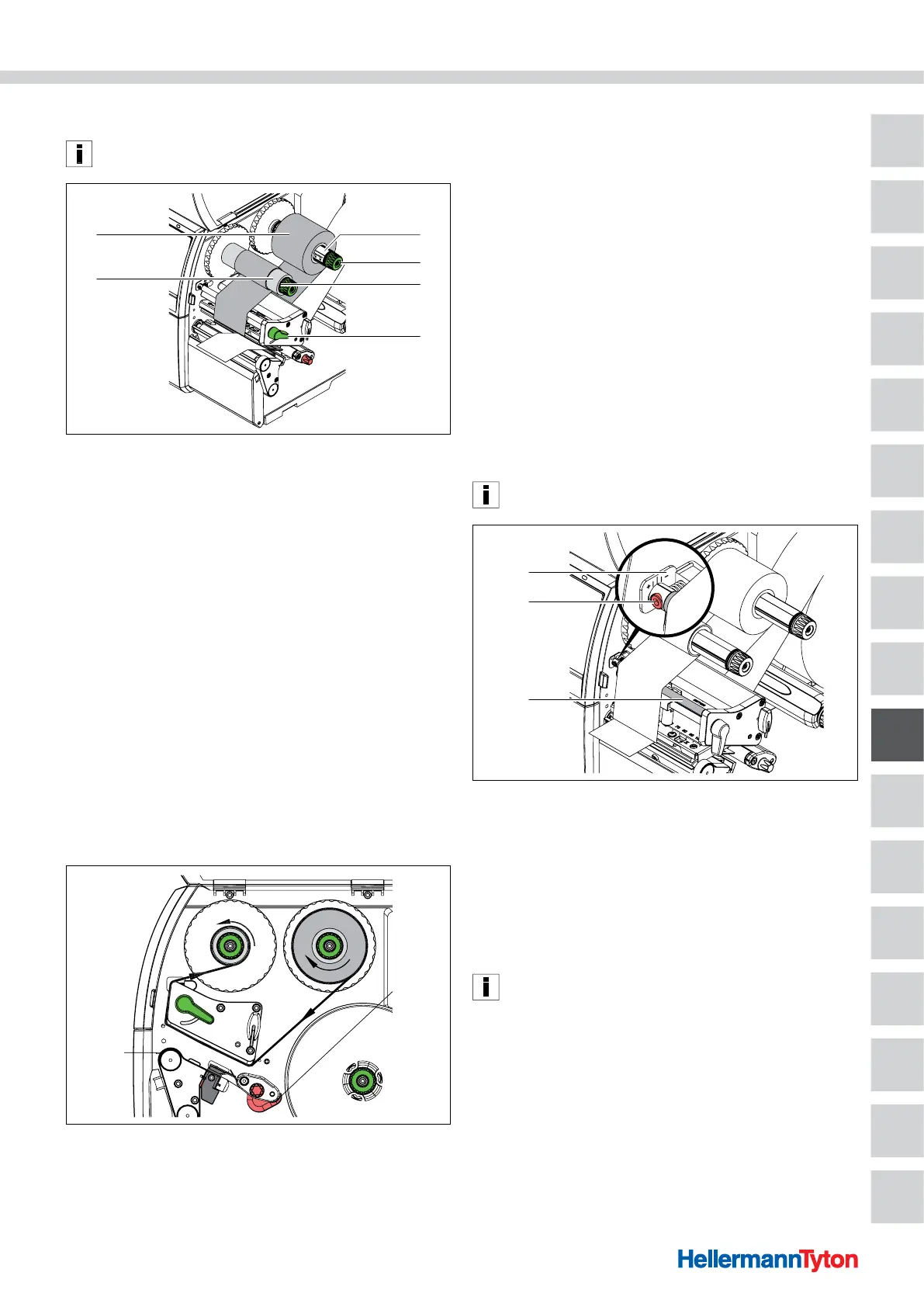 HellermannTyton