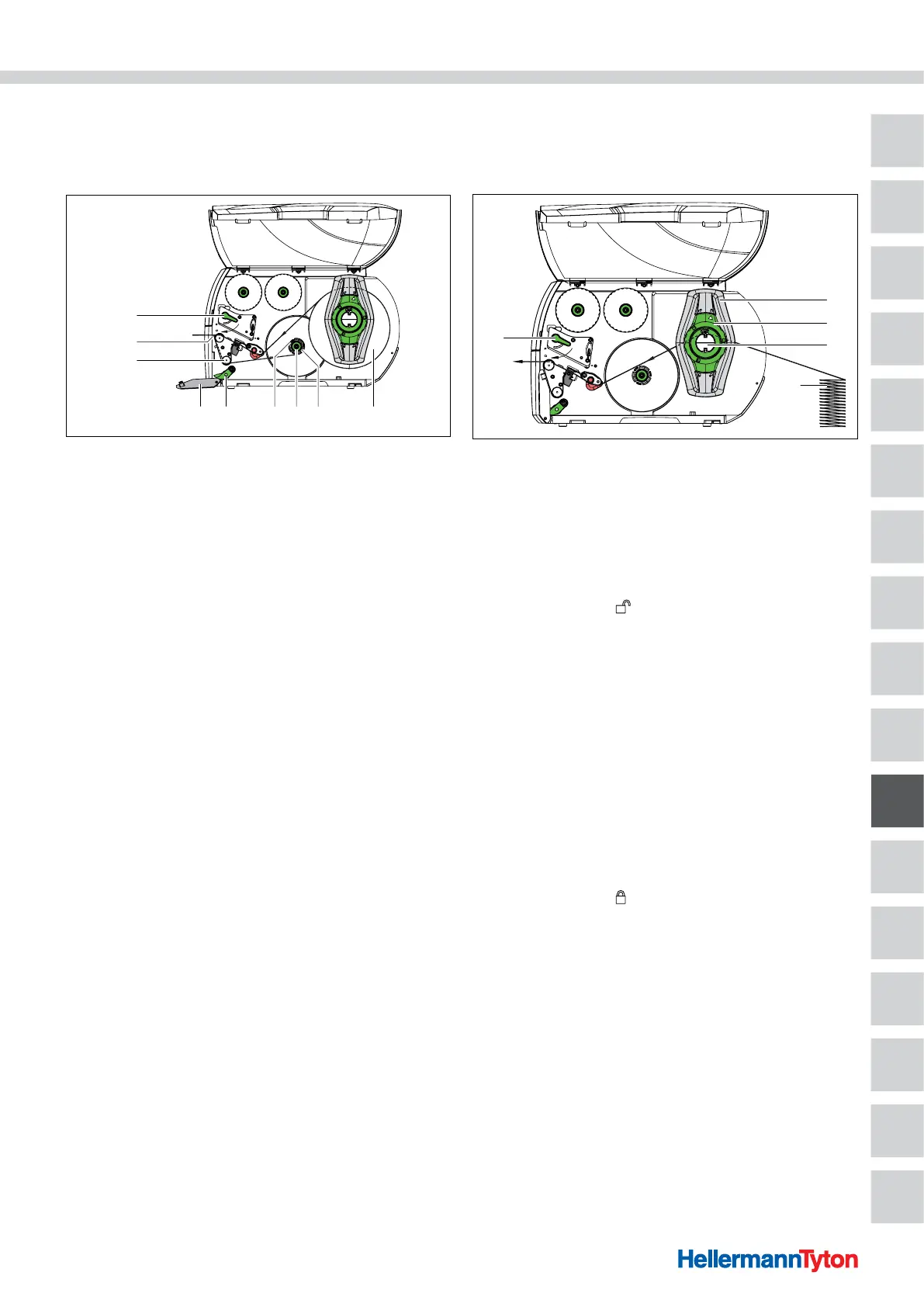 HellermannTyton