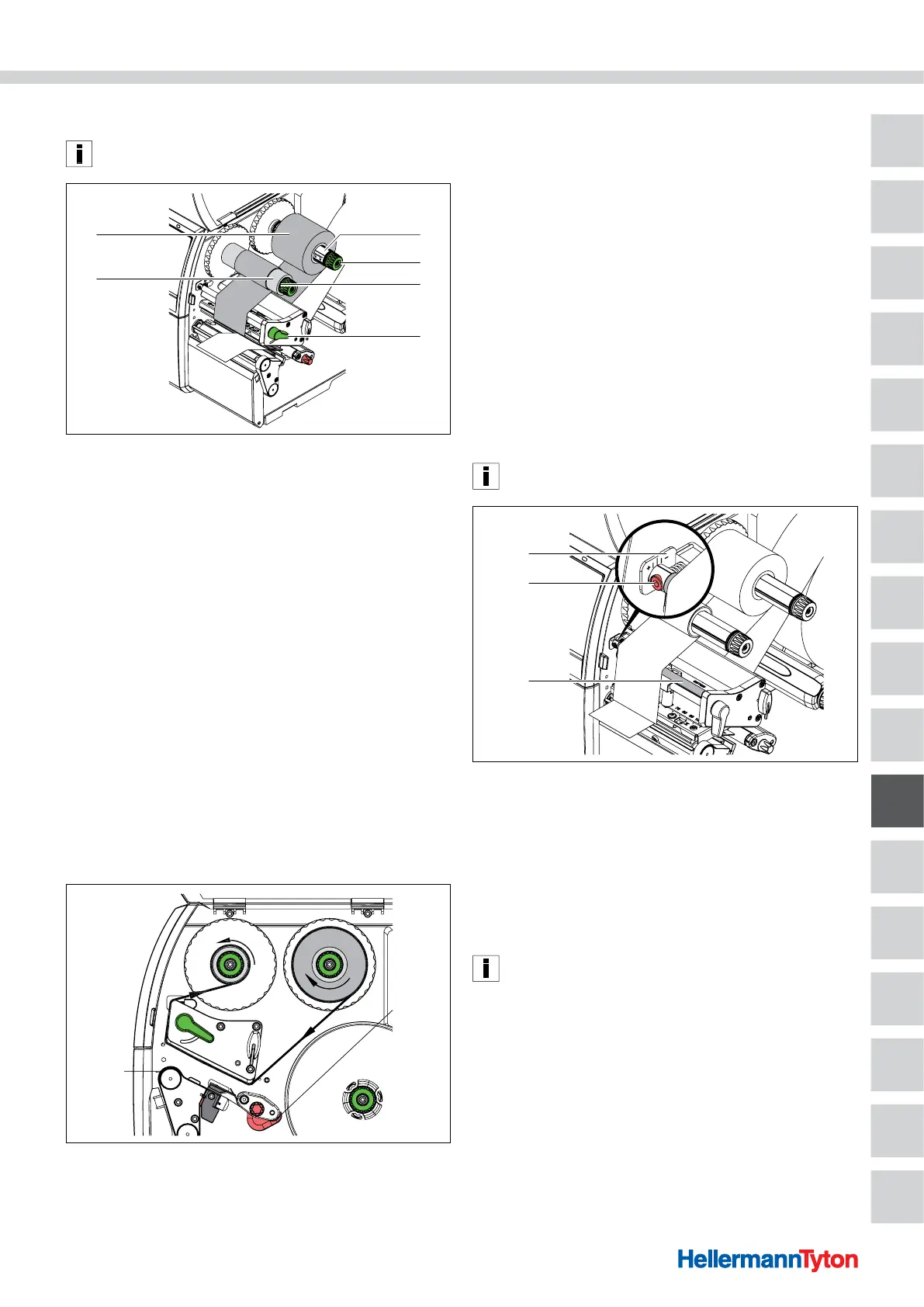 HellermannTyton