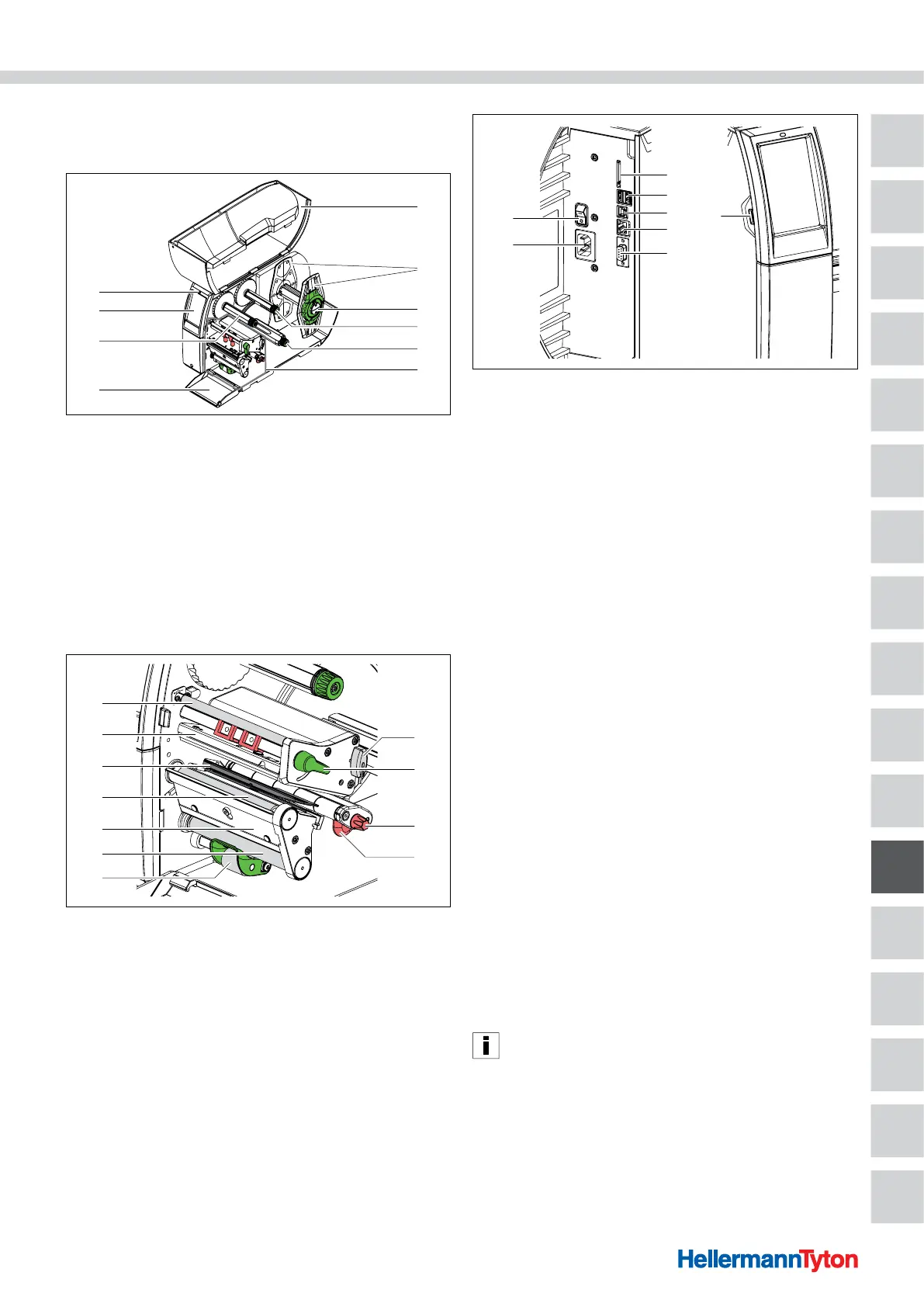 HellermannTyton