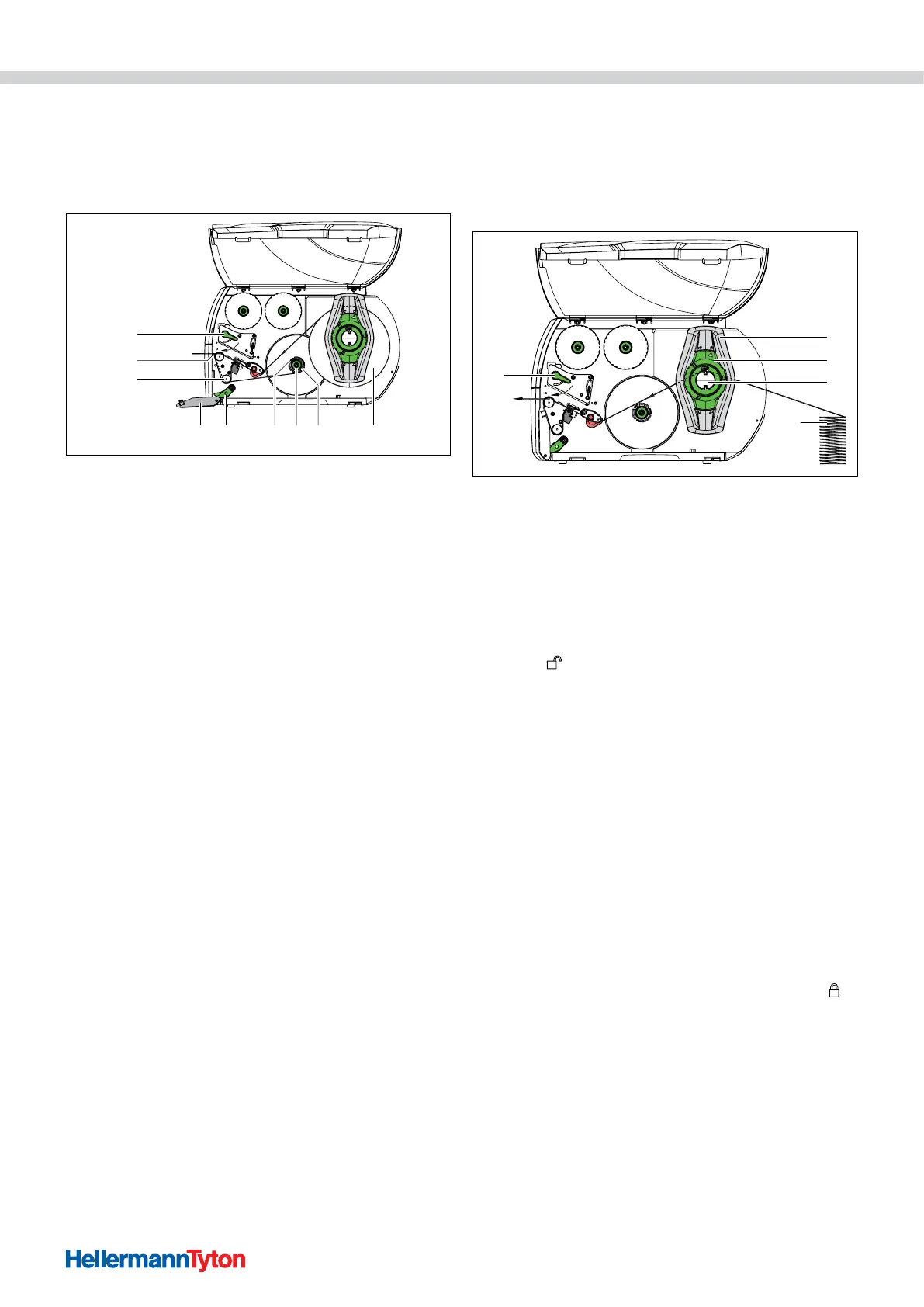 HellermannTyton